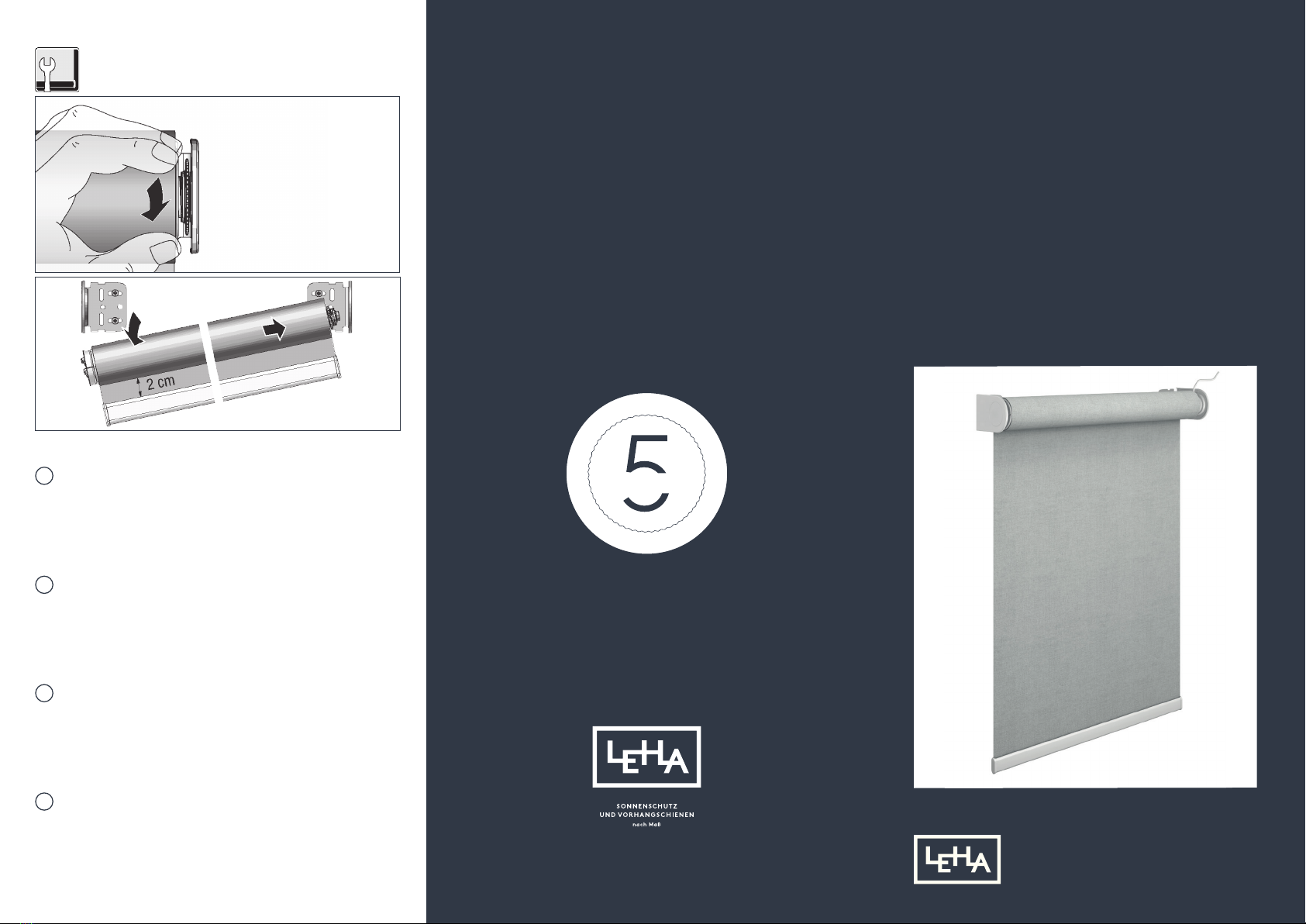 2 cm

5

LEHA

SONNENSCHUTZ
UND VORHANGSCHIENEN
nach Maß

LEHA