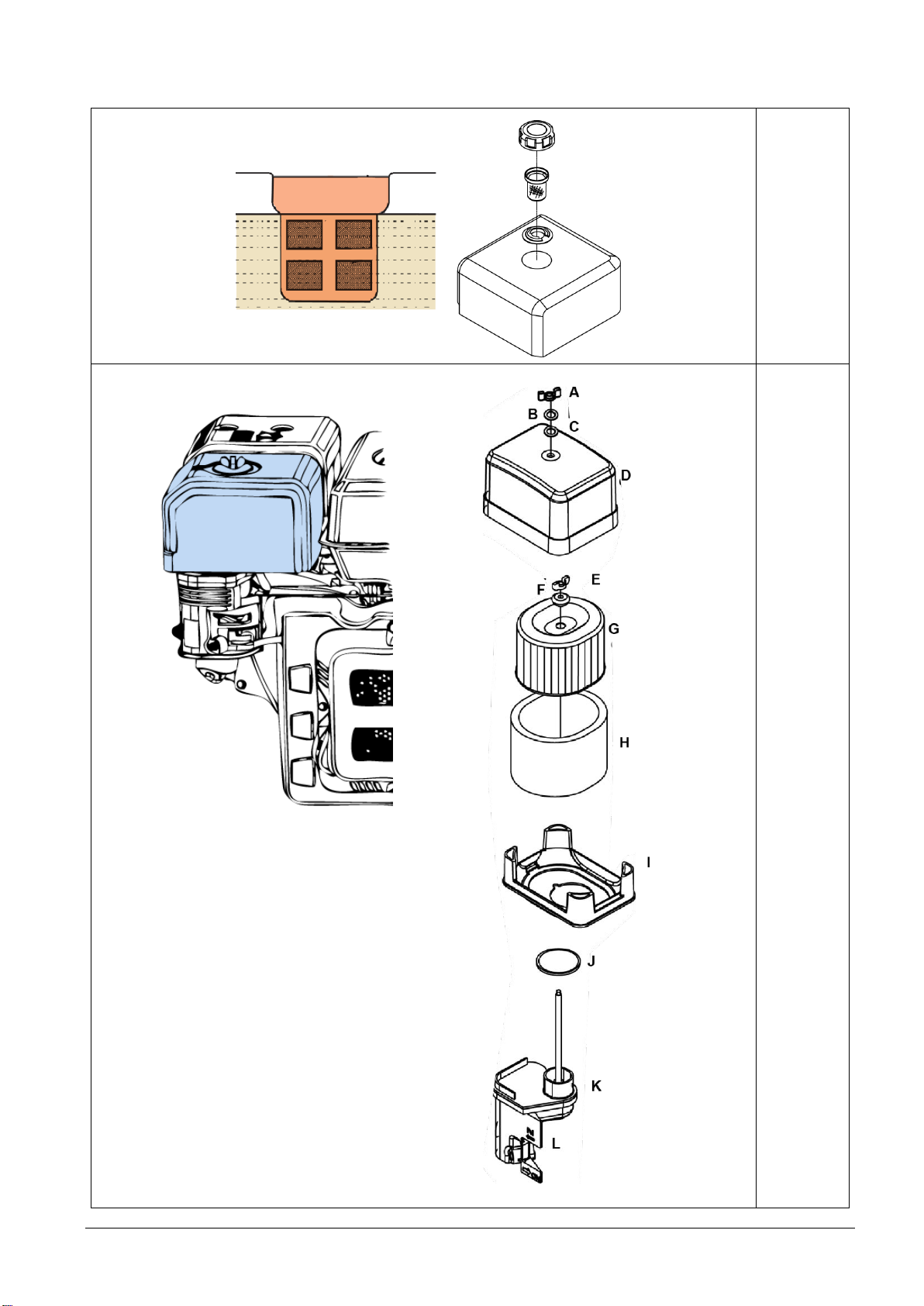 A
B
C
D
E
F
G
H
I
J
K
L