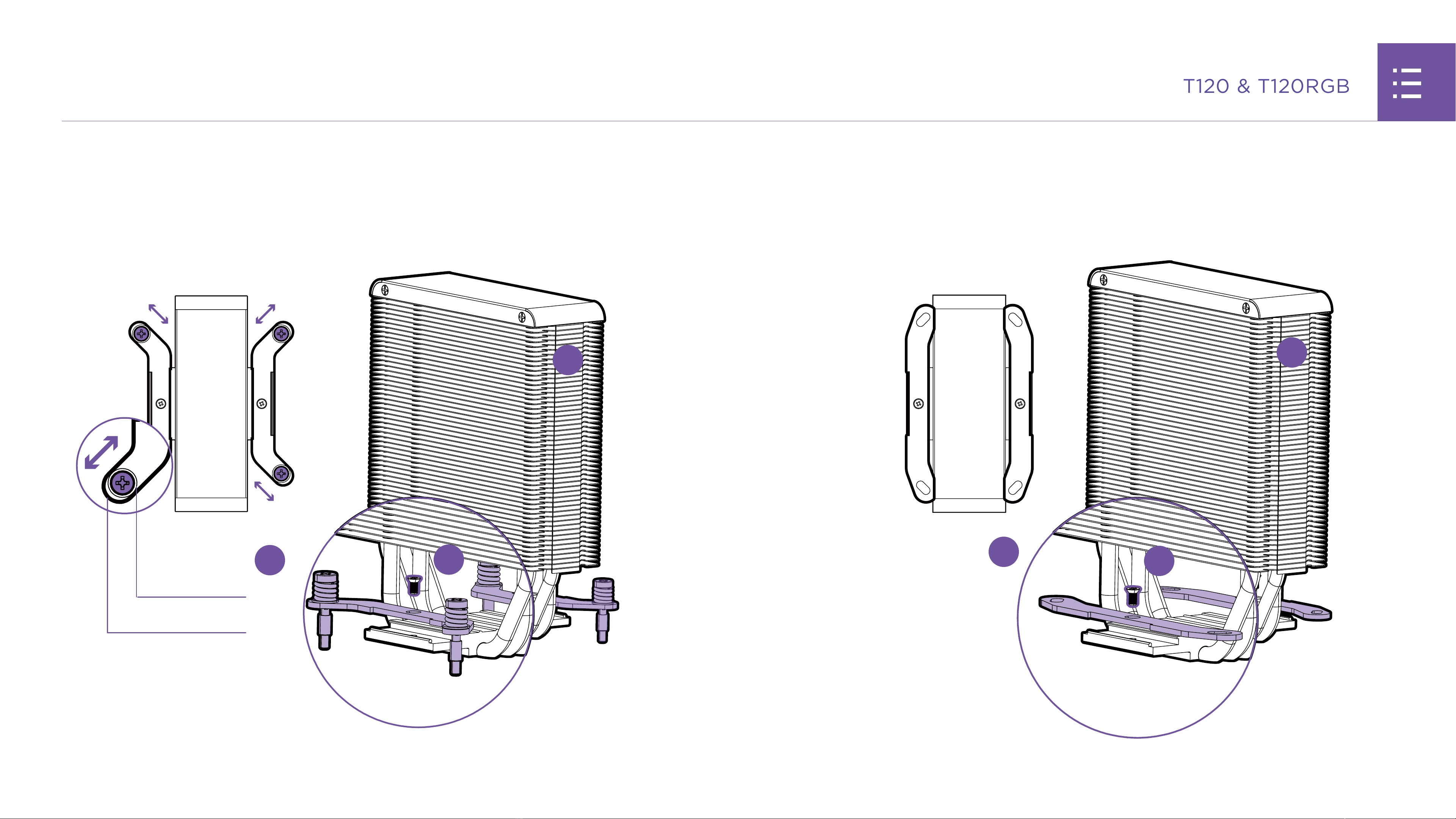 T120 & T120RGB