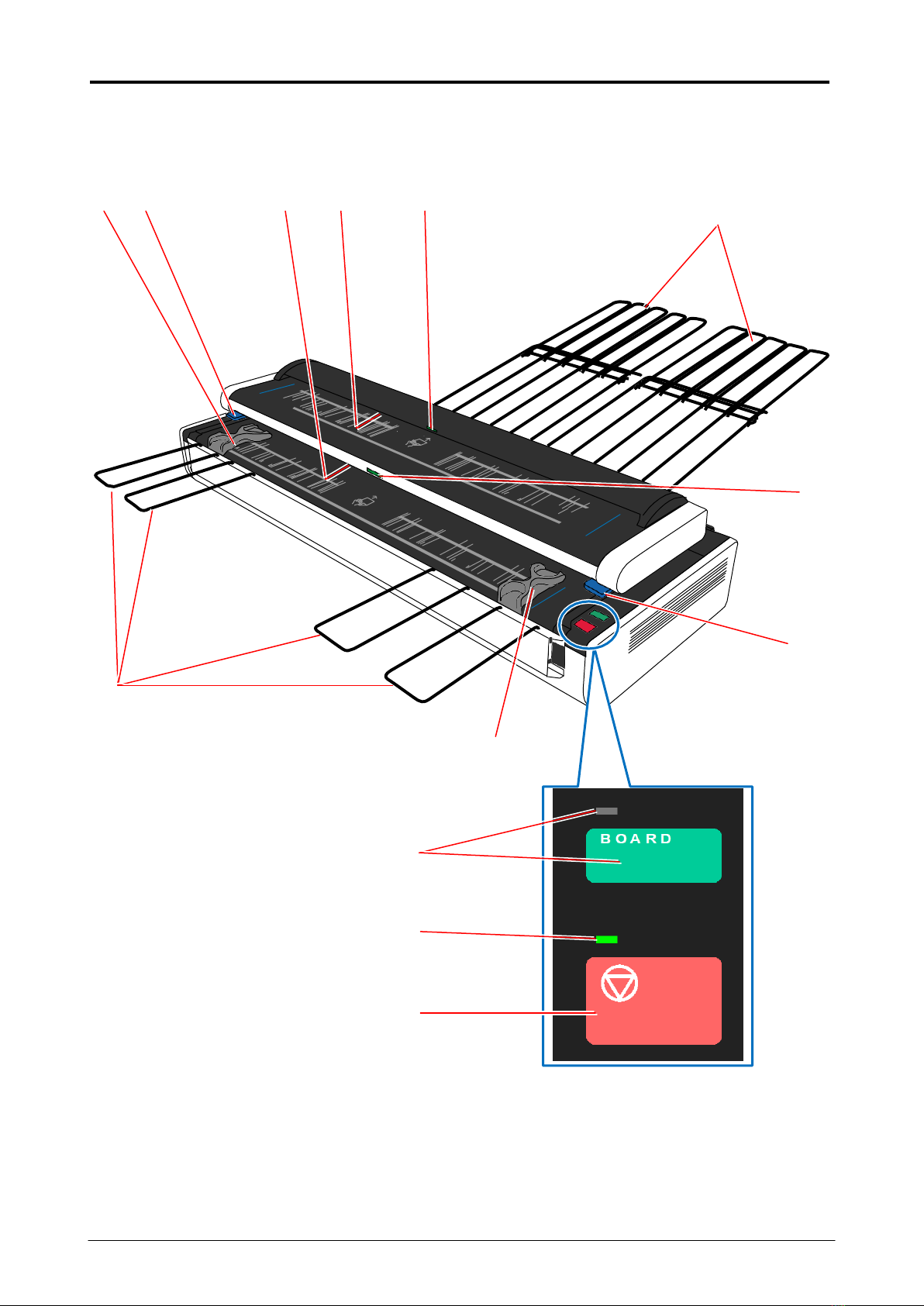 BOARD