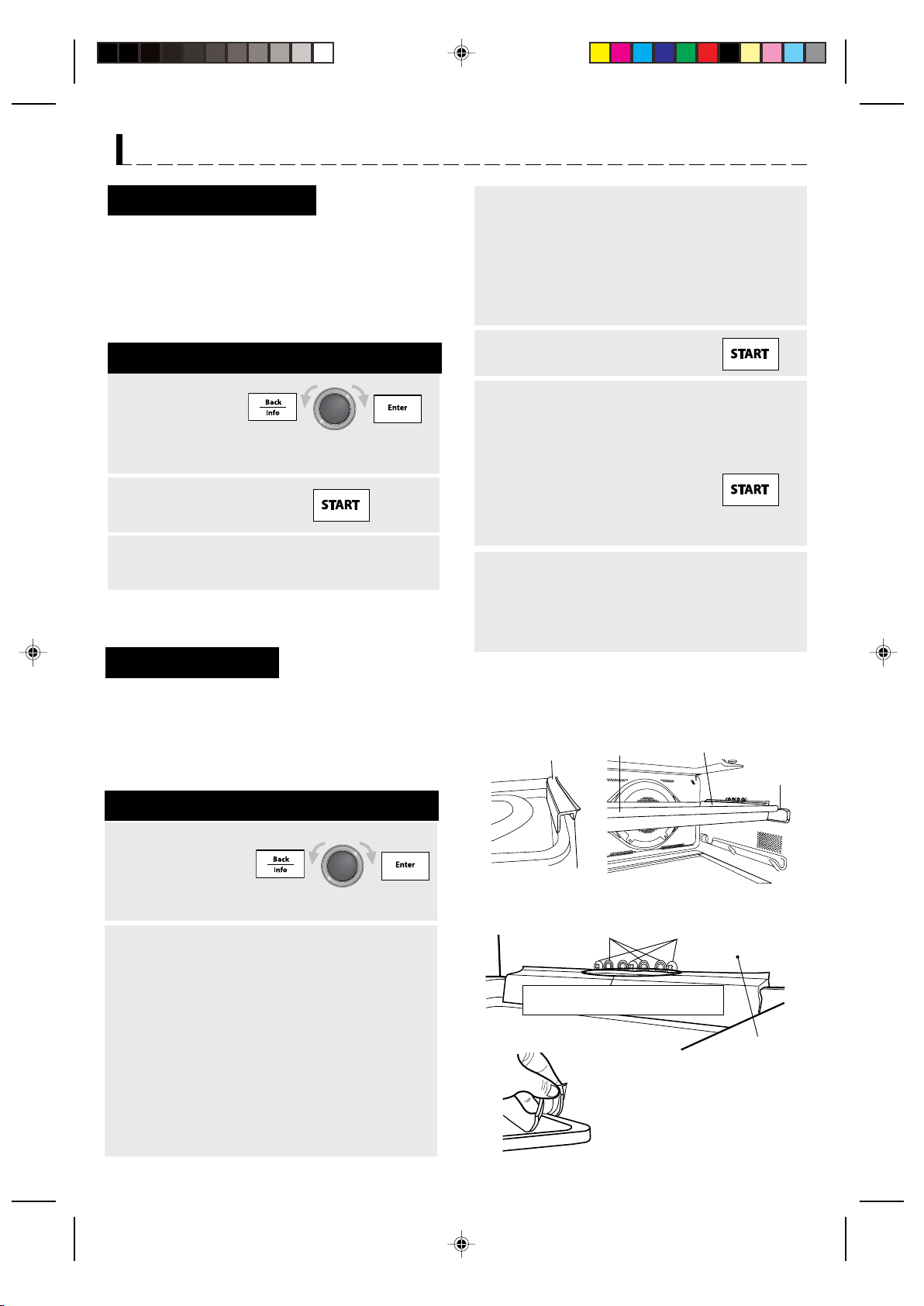 Back
Info

Enter

START

START

START

Back
Info

Enter