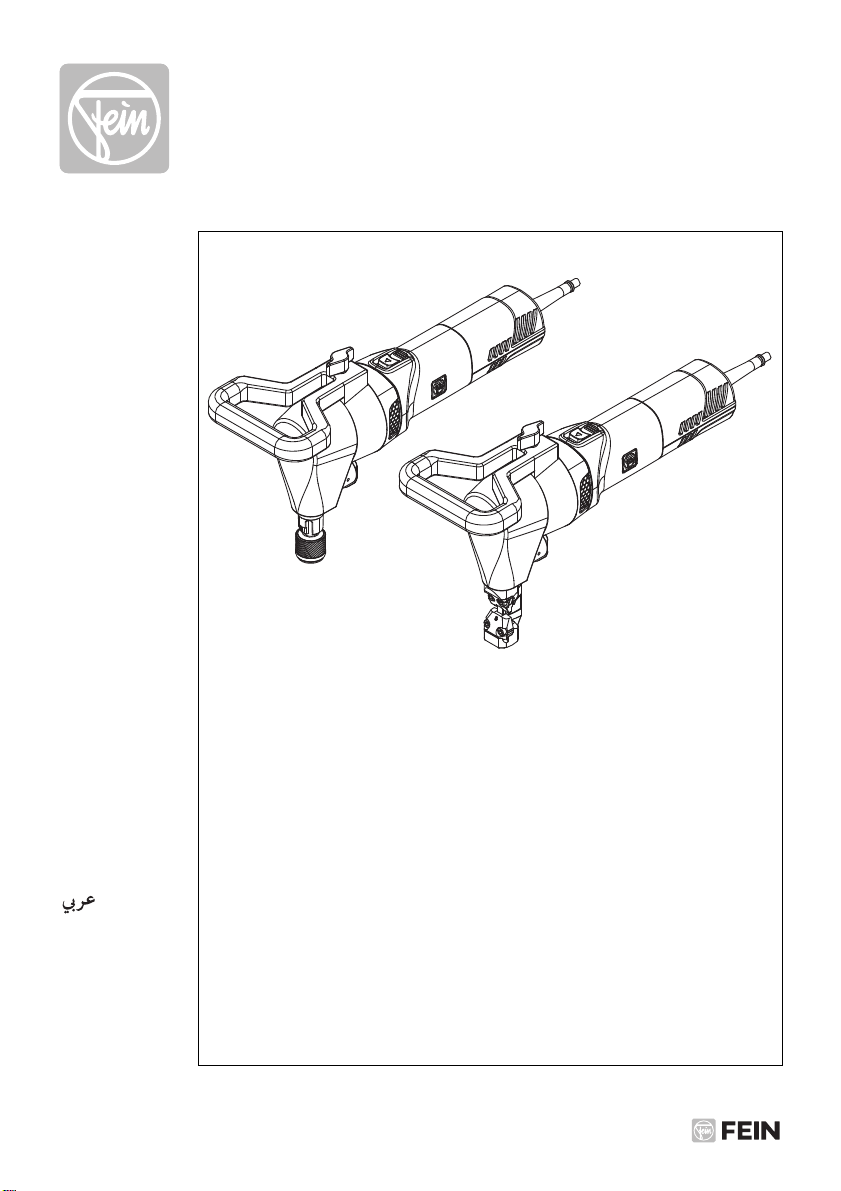 Fein

عربي

FEIN