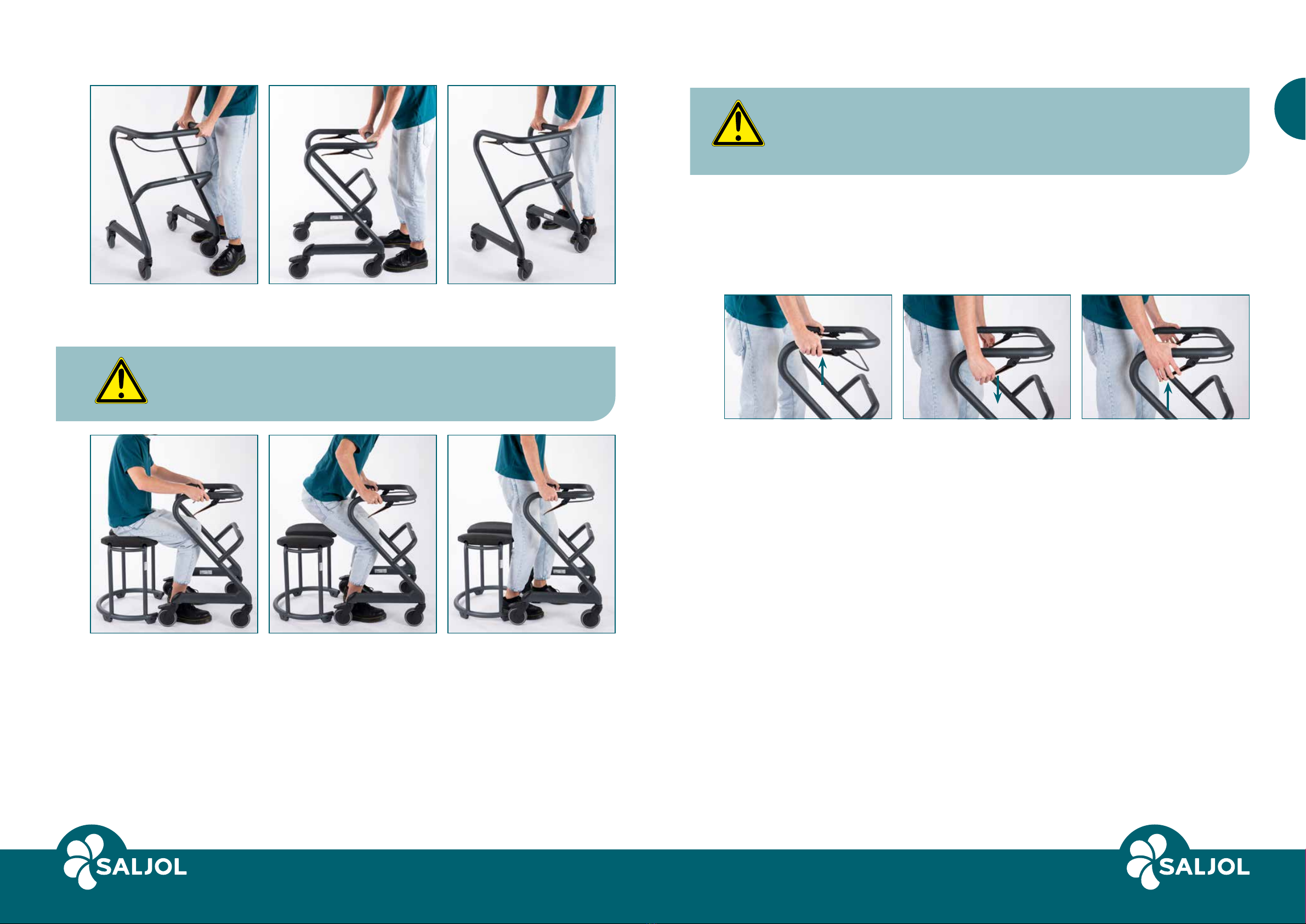 SALJOL

SALJOL