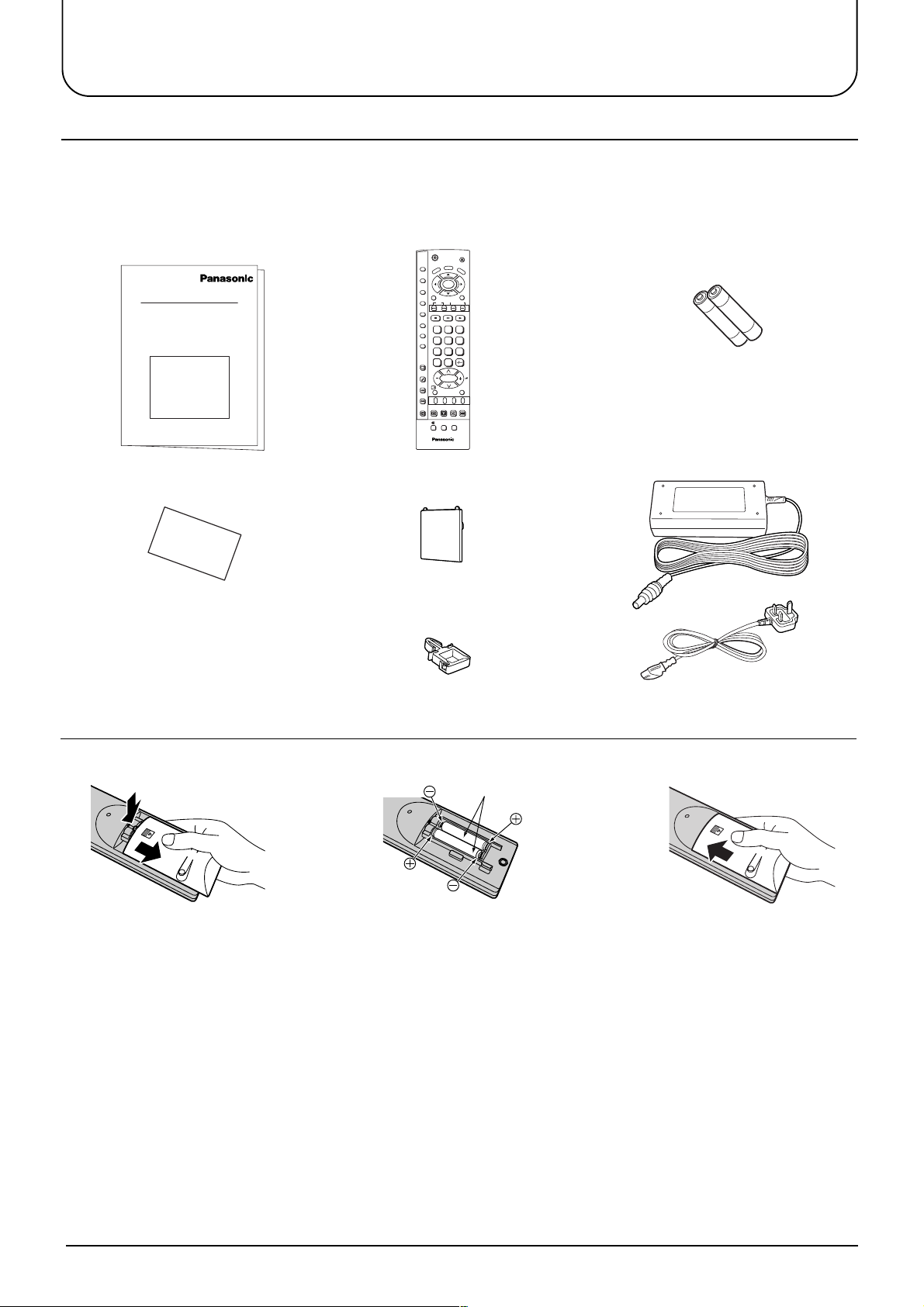 Panasonic

Panasonic