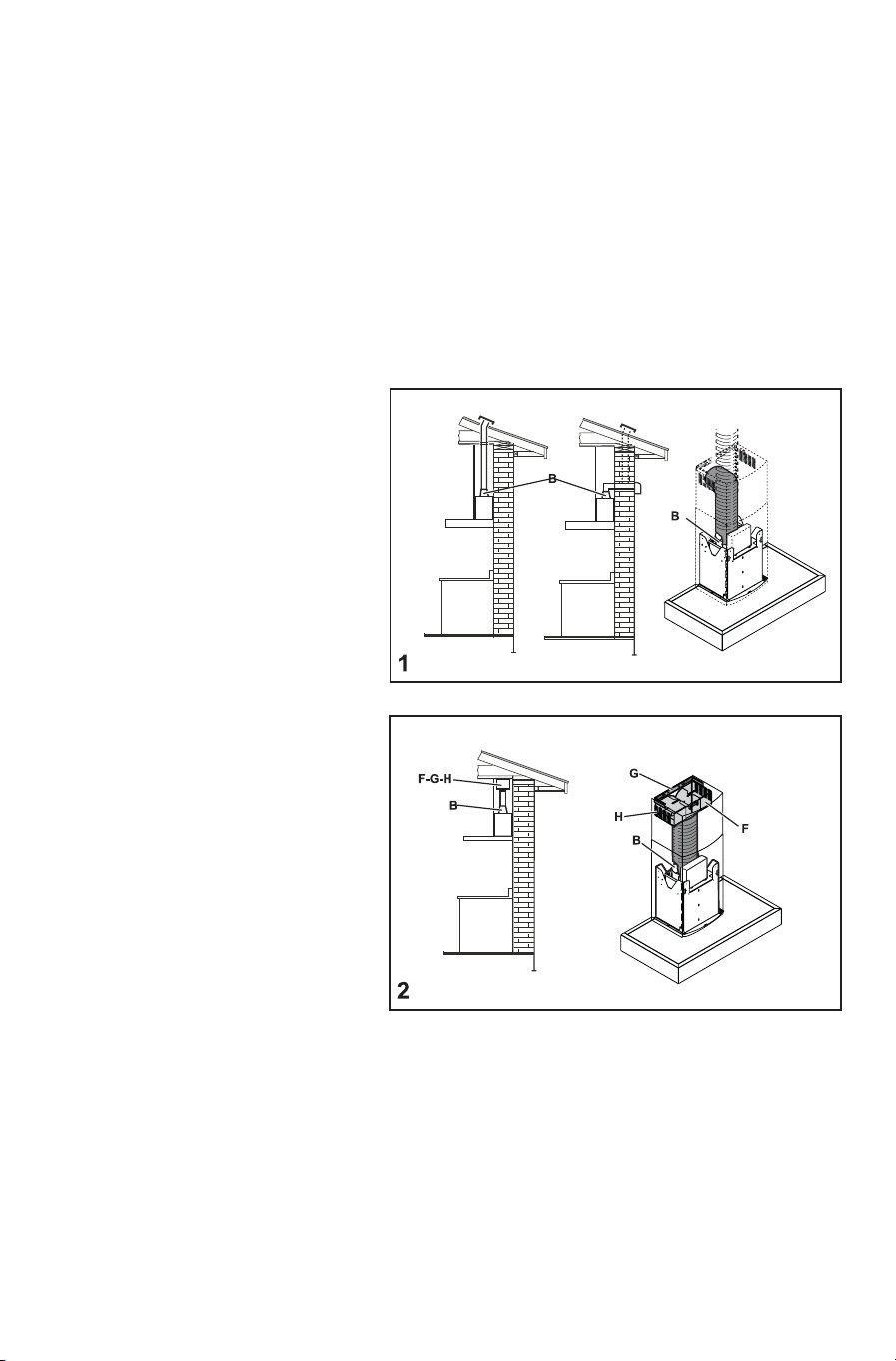 B
B
1

F-G-H
B
G
H
F
B
2