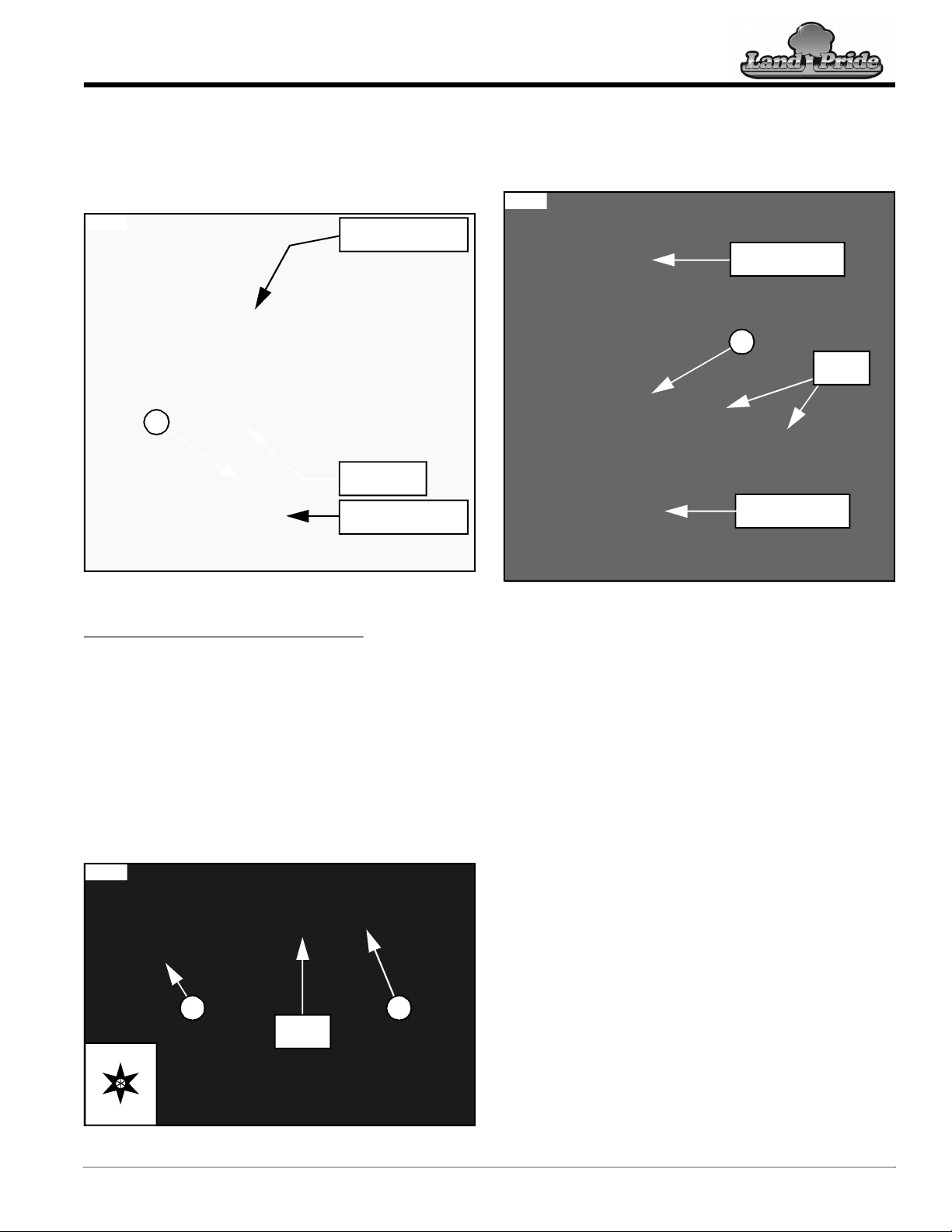 Land Pride