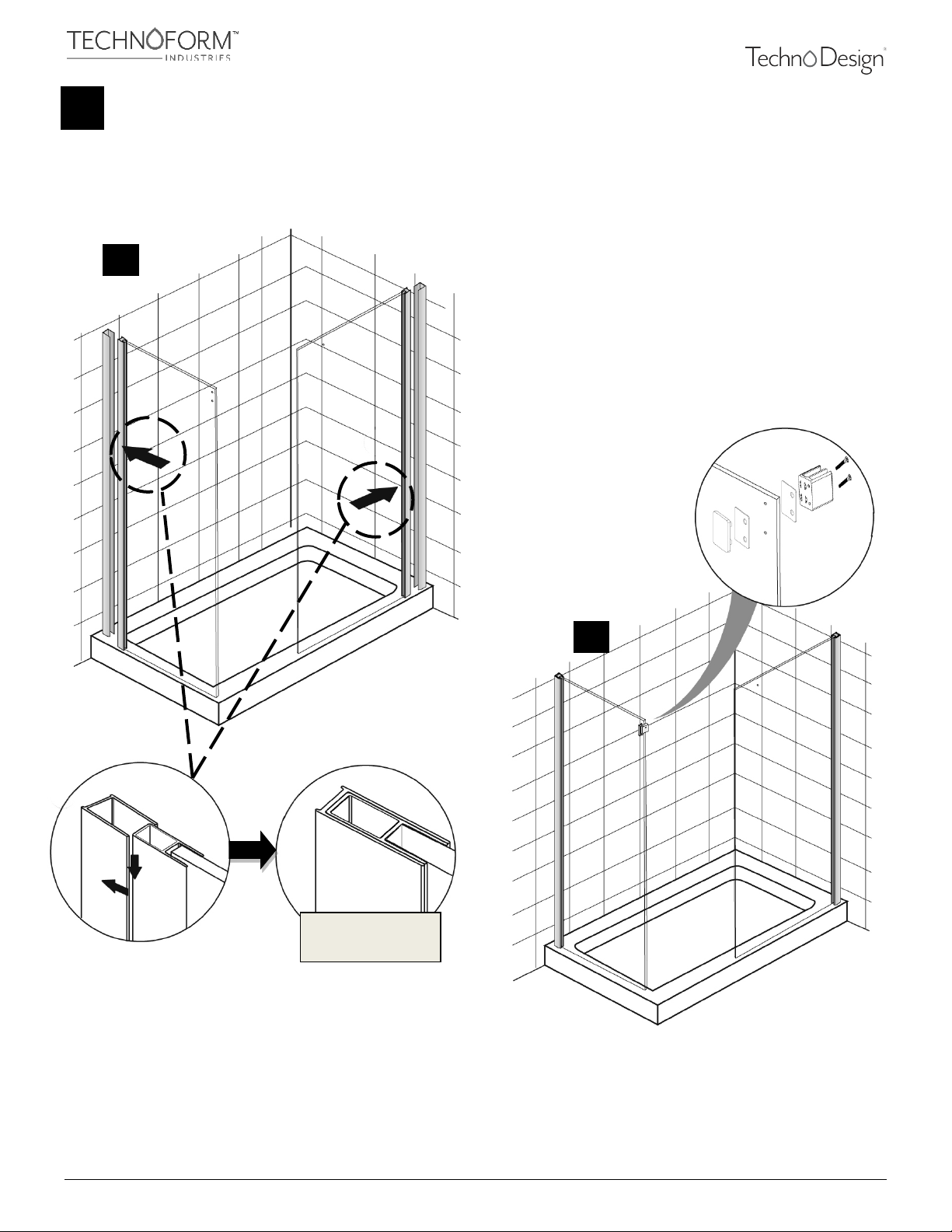 TECHNOFORM™
INDUSTRIES

TechnoDesign®