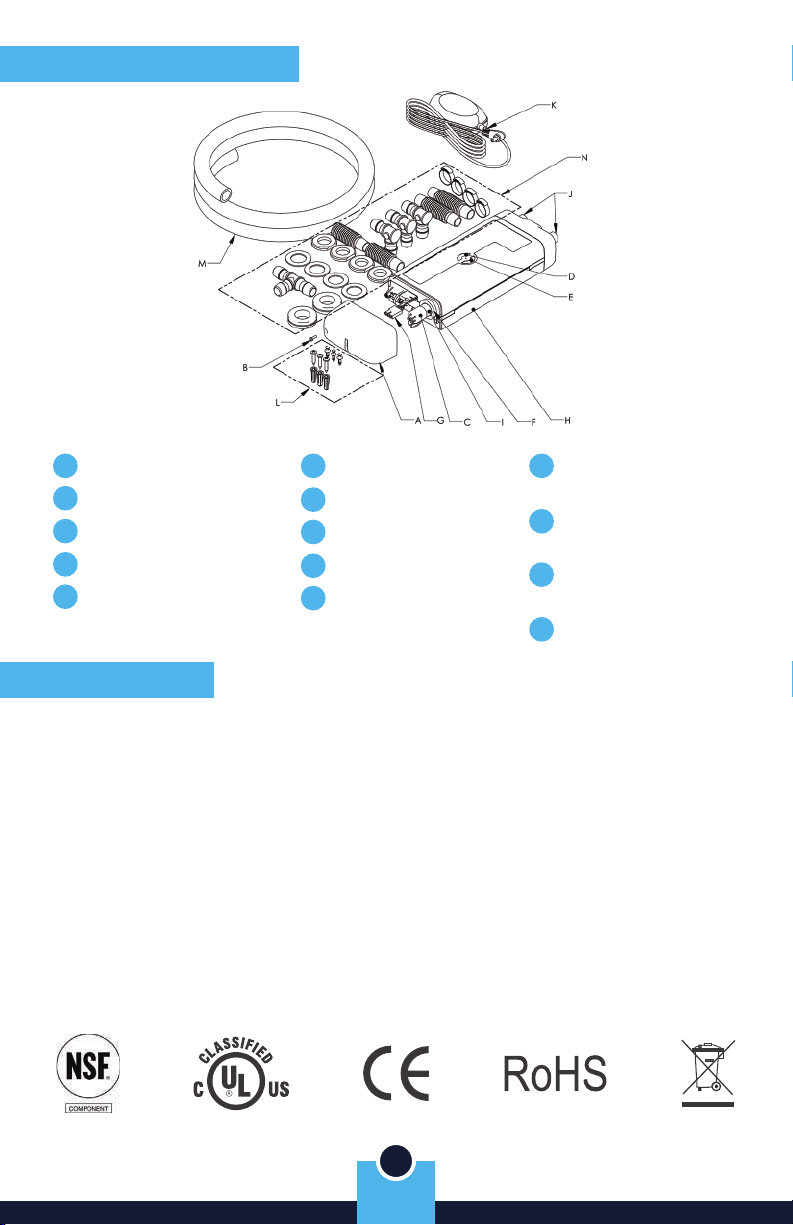 K
N
J
M
D
E
B
L
A G C I F H

NSF
COMPONENT

CLASSIFIED
C UL US

CE

RoHS