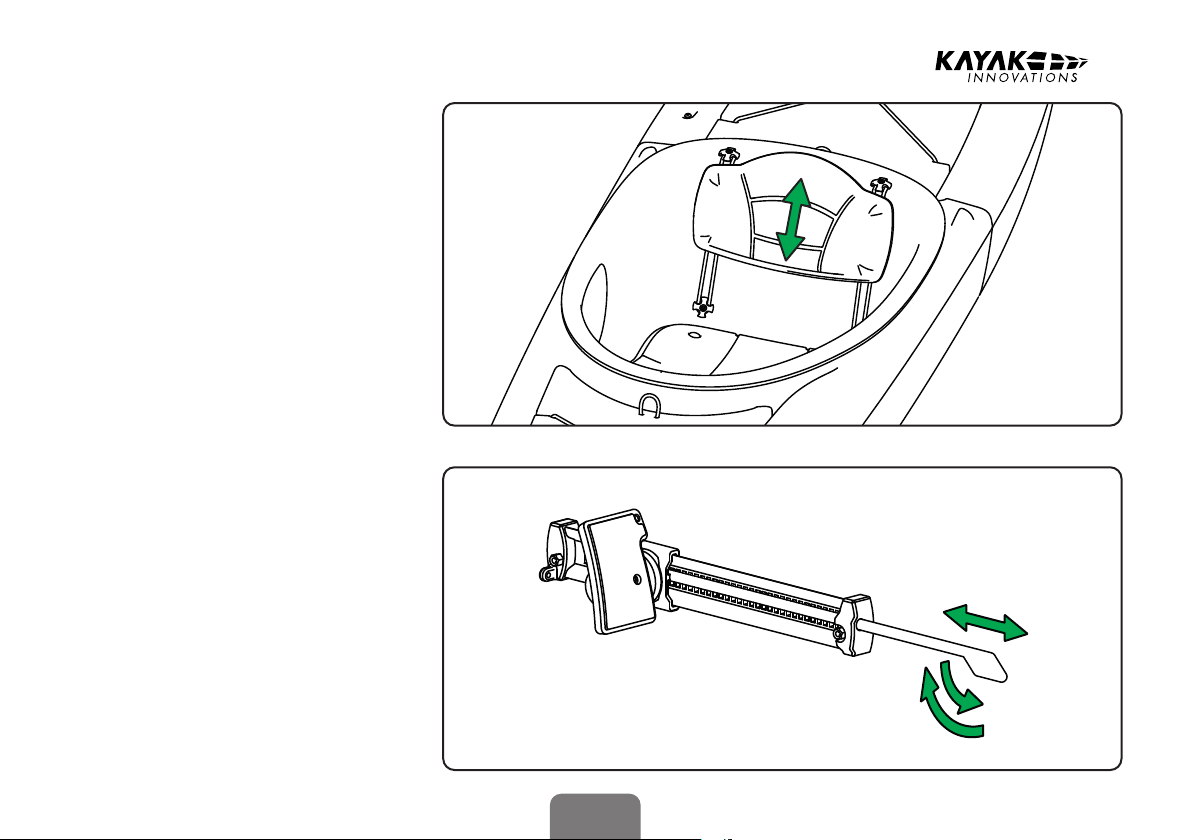 KAYAK
INNOVATIONS