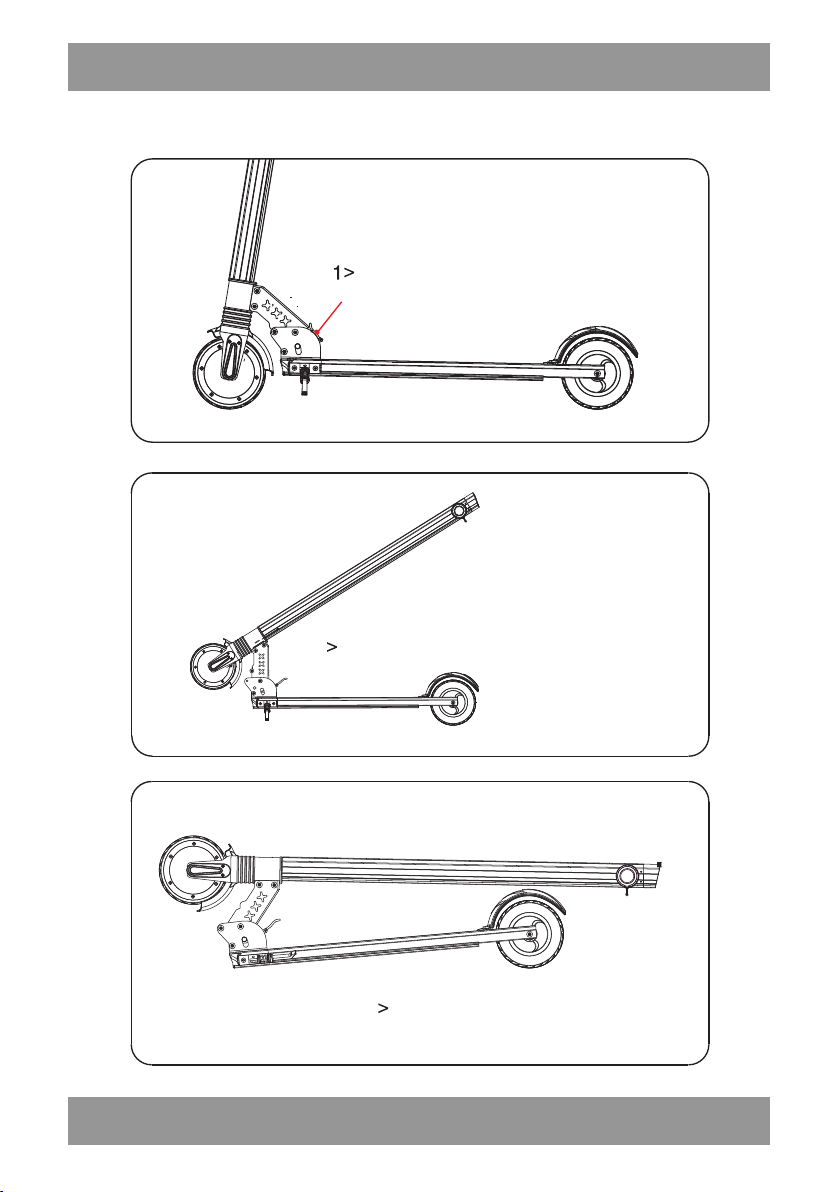 1>

>

>