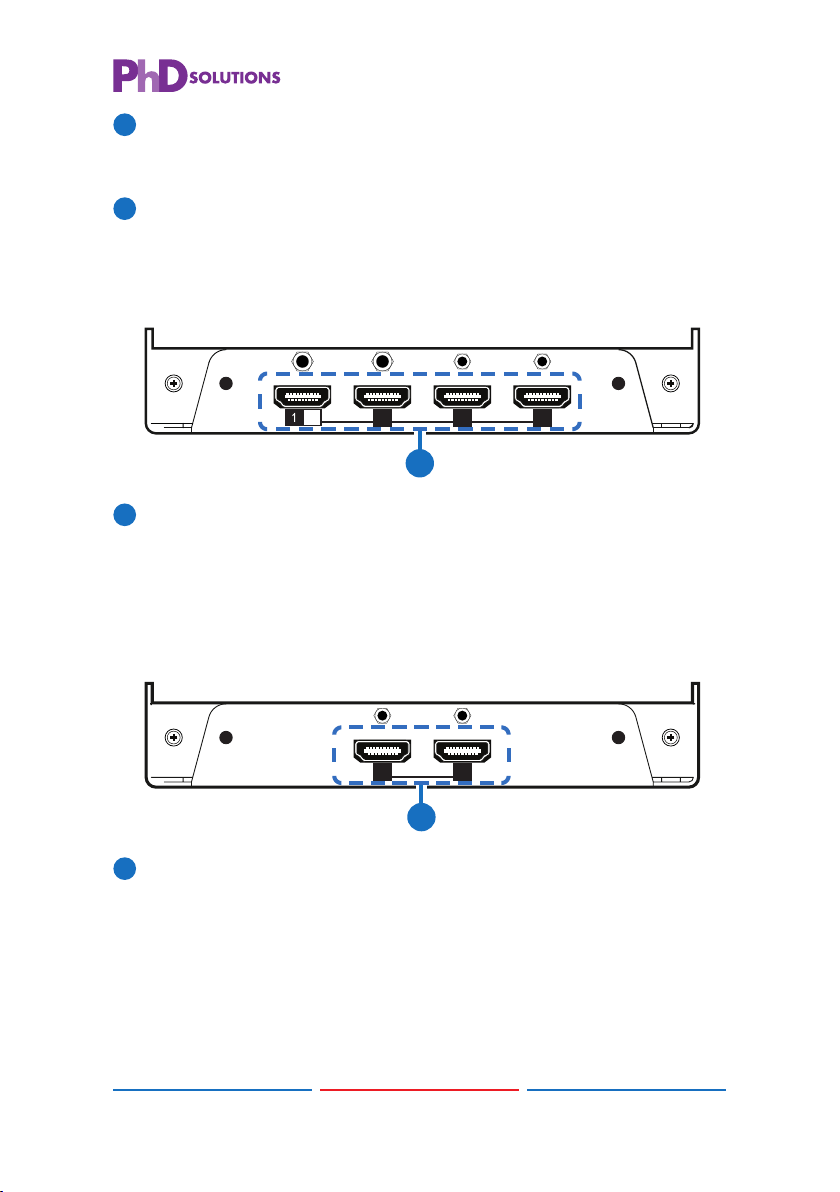 PhD SOLUTIONS

1