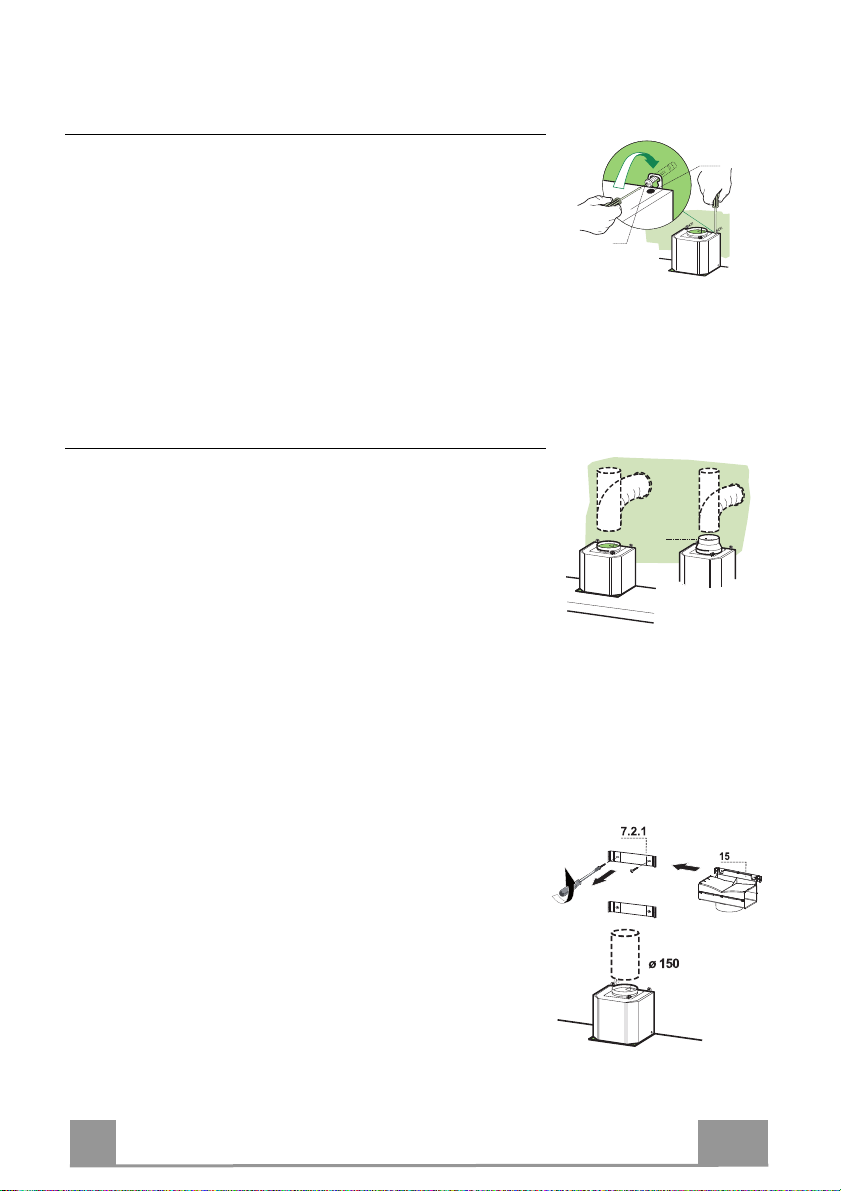 7.2.1

15

ø 150