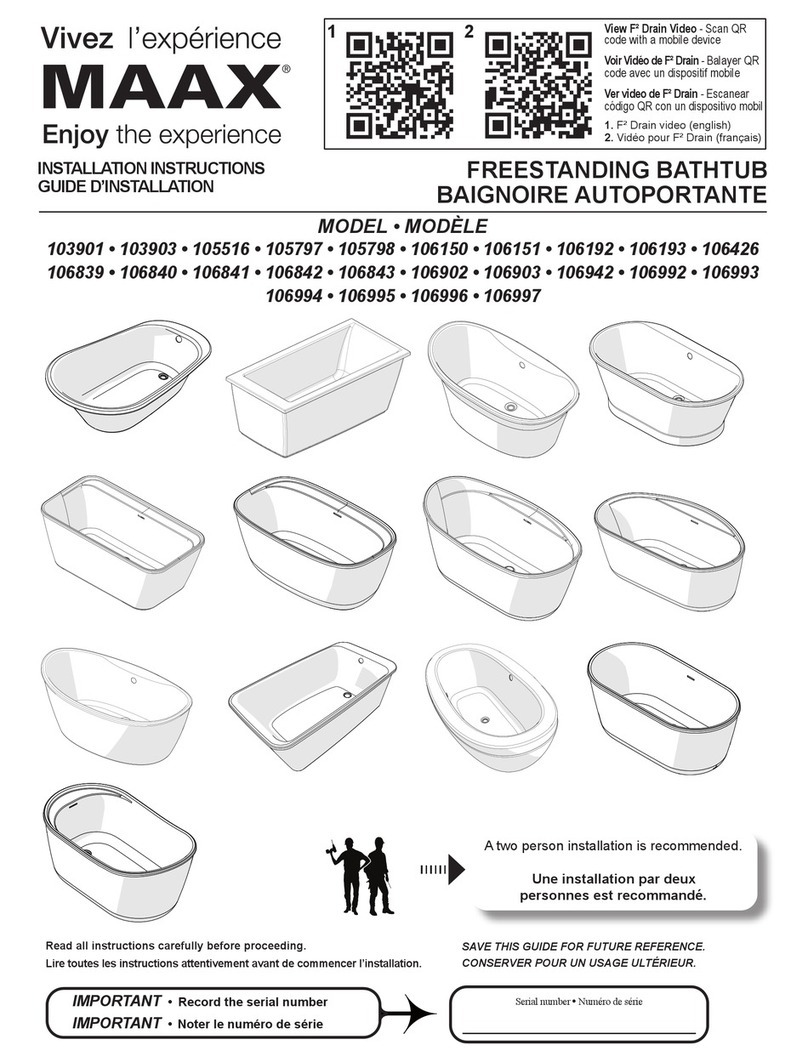 Vivez l'expérience
MAAX®
Enjoy the experience

1 2

View F² Drain Video - Scan QR code with a mobile device
Voir Vidéo de F² Drain - Balayer QR code avec un dispositif mobile
Ver video de F² Drain - Escanear código QR con un dispositivo mobil
1. F² Drain video (english)
2. Vidéo pour F² Drain (français)

INSTALLATION INSTRUCTIONS
GUIDE D'INSTALLATION

FREESTANDING BATHTUB
BAIGNOIRE AUTOPORTANTE

MODEL • MODÈLE
103901 • 103903 • 105516 • 105797 • 105798 • 106150 • 106151 • 106192 • 106193 • 106426
106839 • 106840 • 106841 • 106842 • 106843 • 106902 • 106903 • 106942 • 106992 • 106993
106994 • 106995 • 106996 • 106997

A two person installation is recommended.

Une installation par deux personnes est recommandé.

Read all instructions carefully before proceeding.
Lire toutes les instructions attentivement avant de commencer l'installation.

SAVE THIS GUIDE FOR FUTURE REFERENCE.
CONSERVER POUR UN USAGE ULTÉRIEUR.

IMPORTANT • Record the serial number
IMPORTANT • Noter le numéro de série

Serial number • Numéro de série