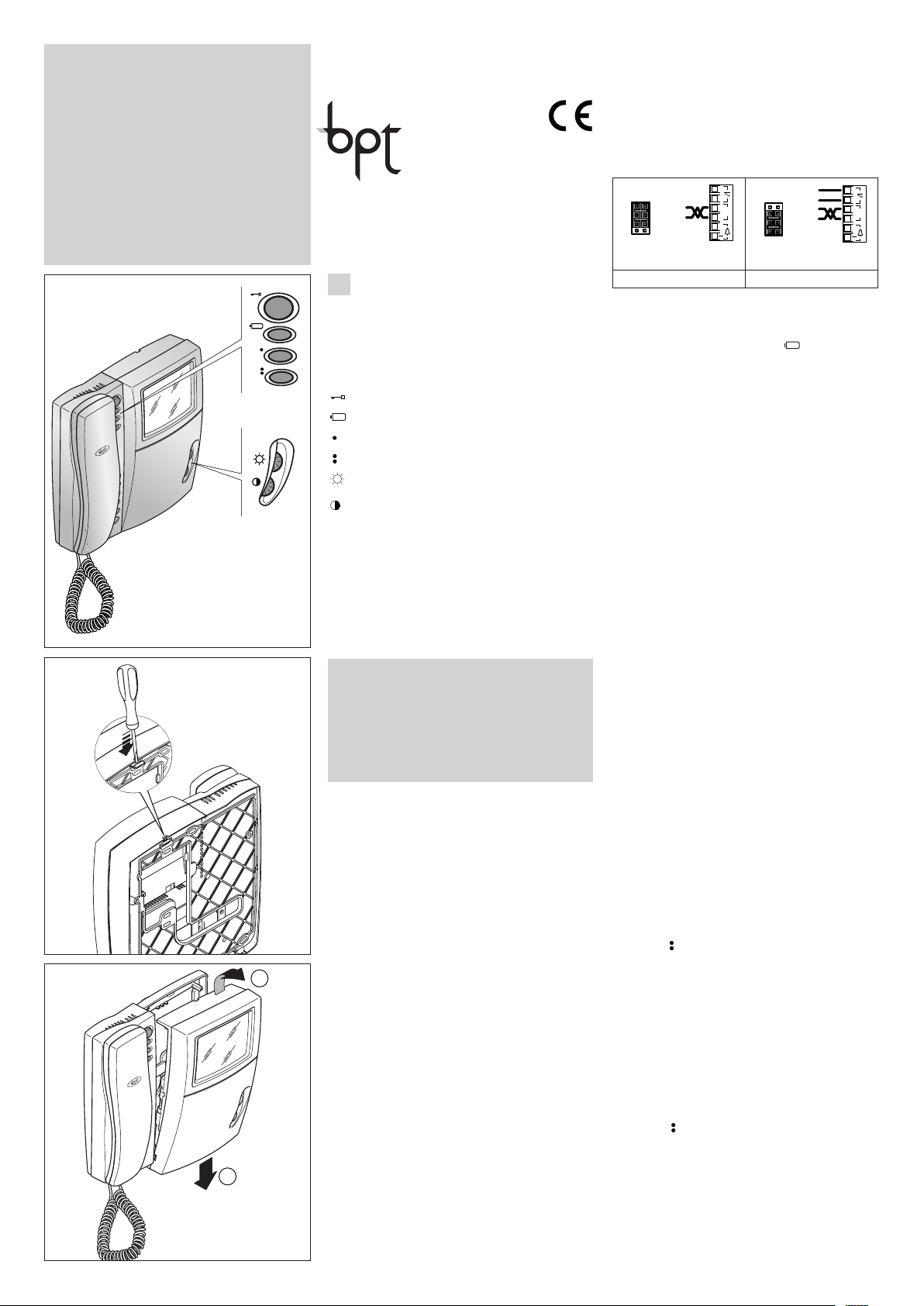 bpt

CE