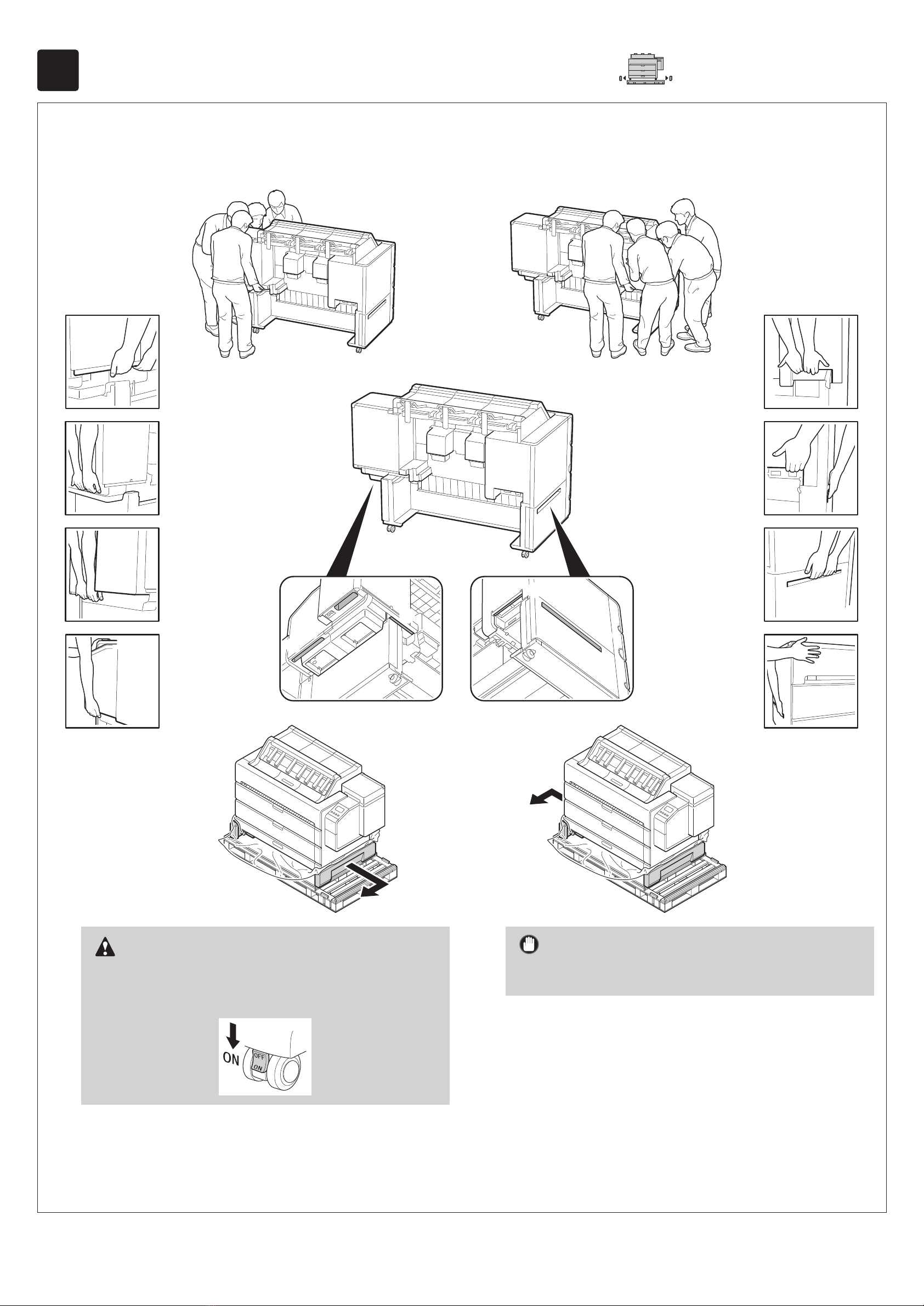 ON
OFF
ON