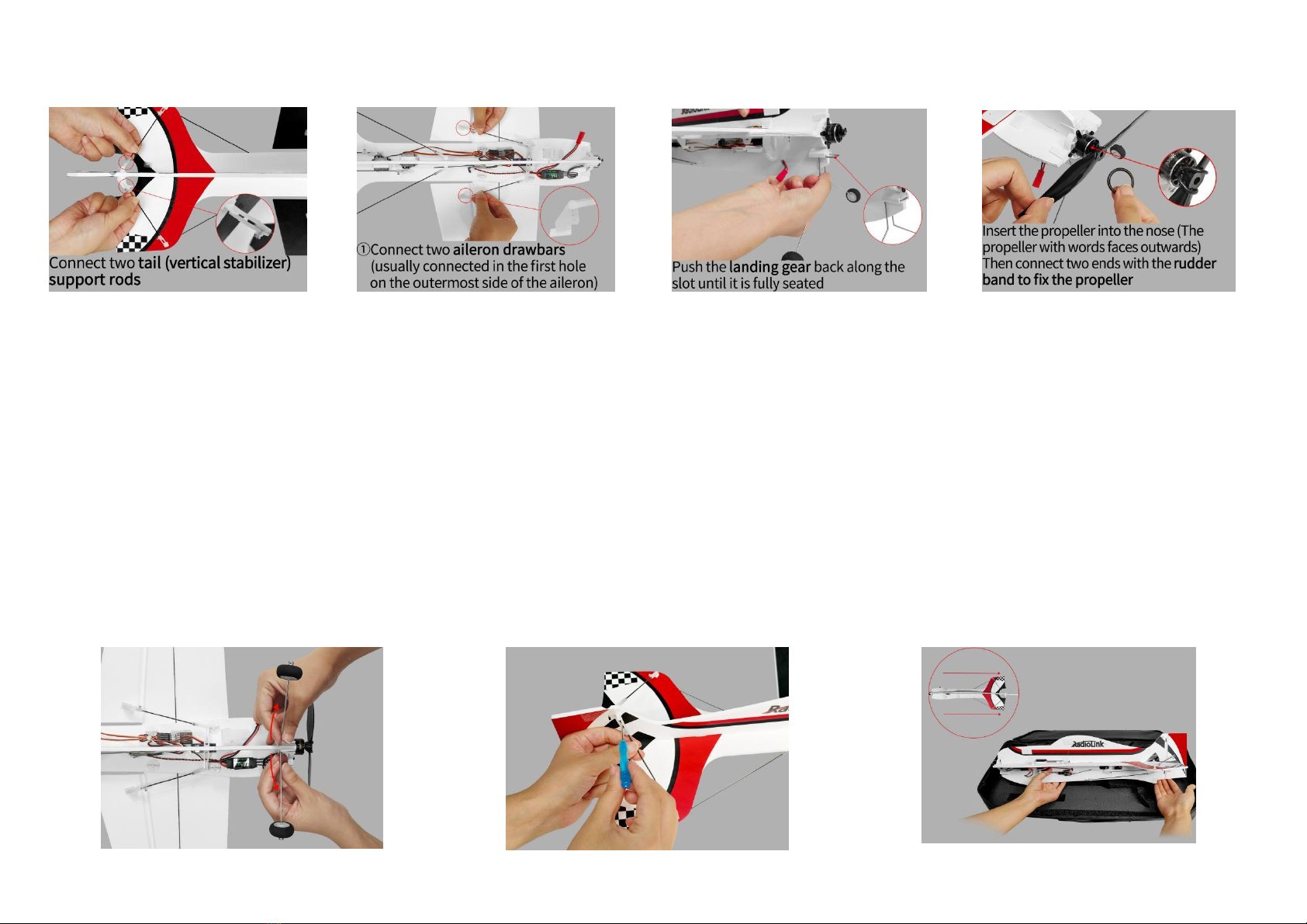 Connect two tail (vertical stabilizer) support rods

①Connect two aileron drawbars (usually connected in the first hole on the outermost side of the aileron)

Push the landing gear back along the slot until it is fully seated

Insert the propeller into the nose (The propeller with words faces outwards) Then connect two ends with the rudder band to fix the propeller

RadioLink