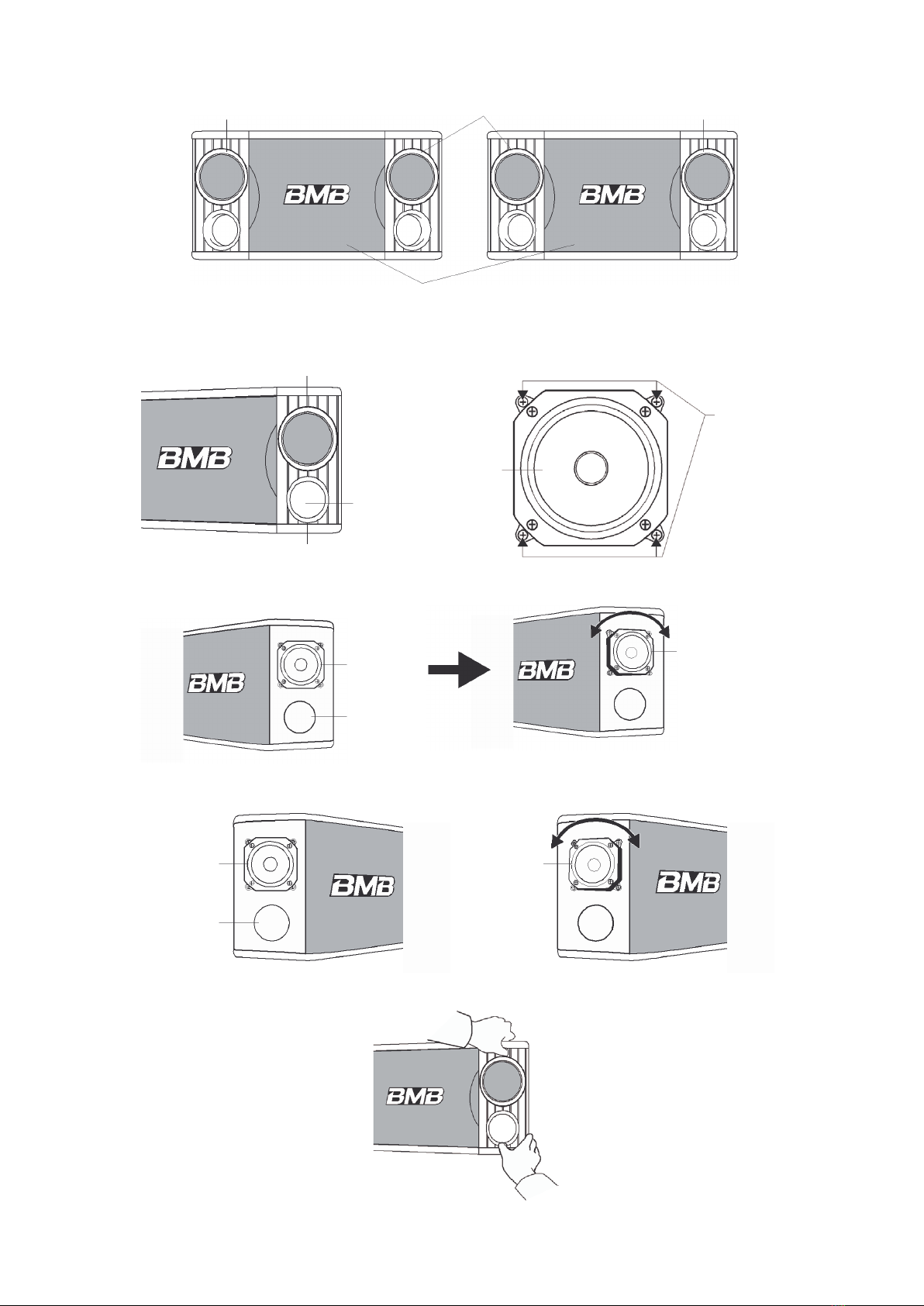 BMB BMB

BMB

BMB BMB

BMB BMB

BMB