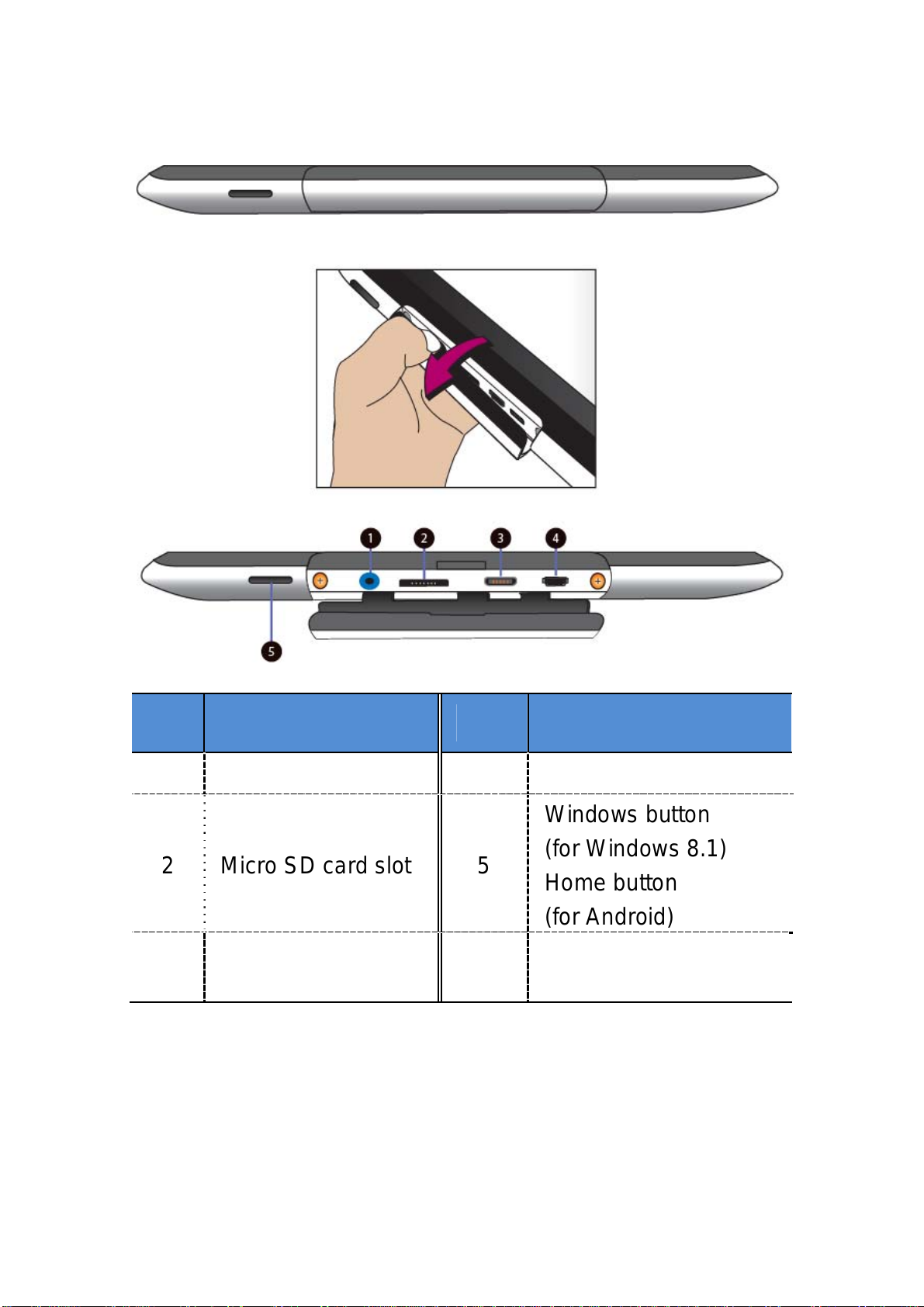 1 2 3 4

5

| | | | |
|---|---|---|---|
| | | | |
| 2 | Micro SD card slot | 5 | Windows button (for Windows 8.1) Home button (for Android) |
| | | | |