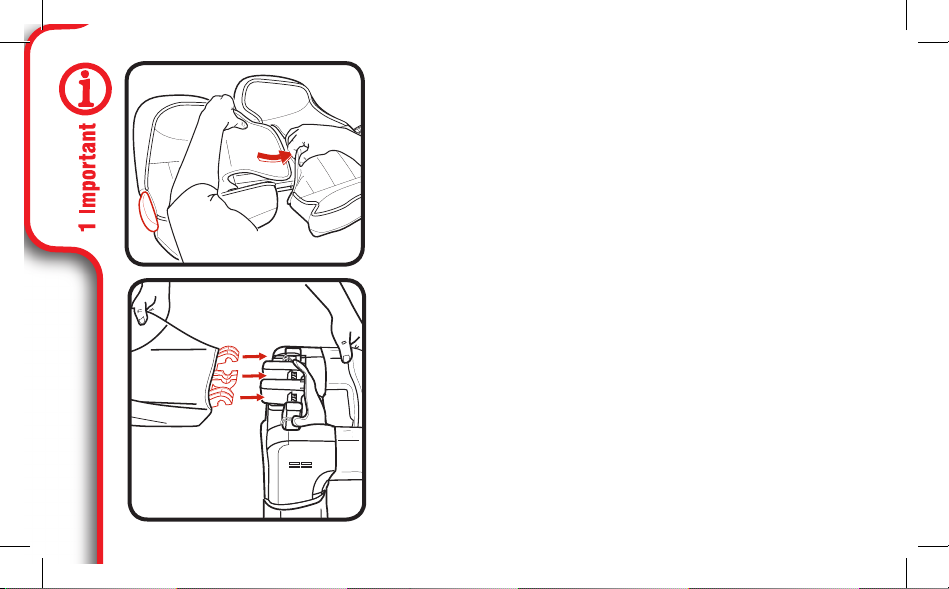 1 Important