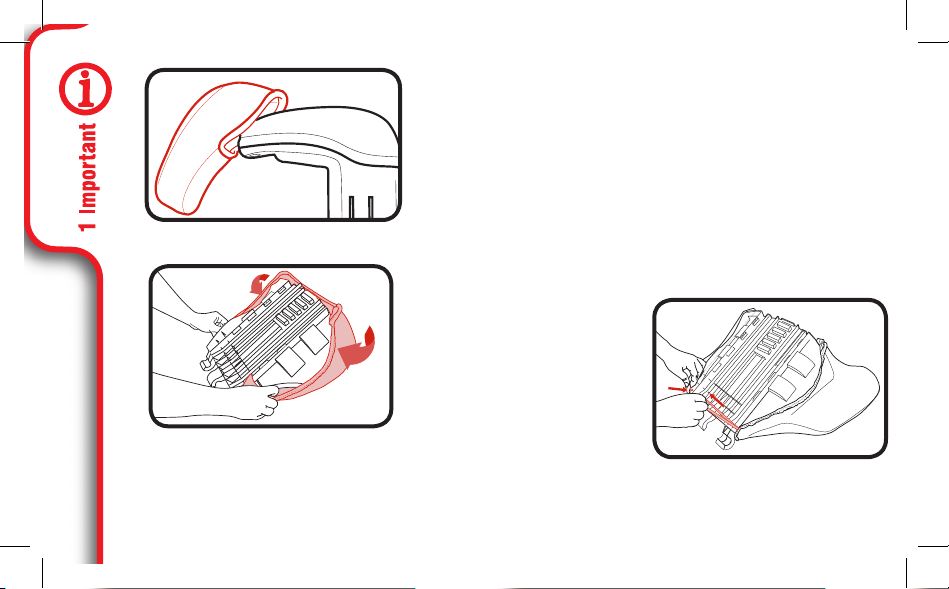 1 Important