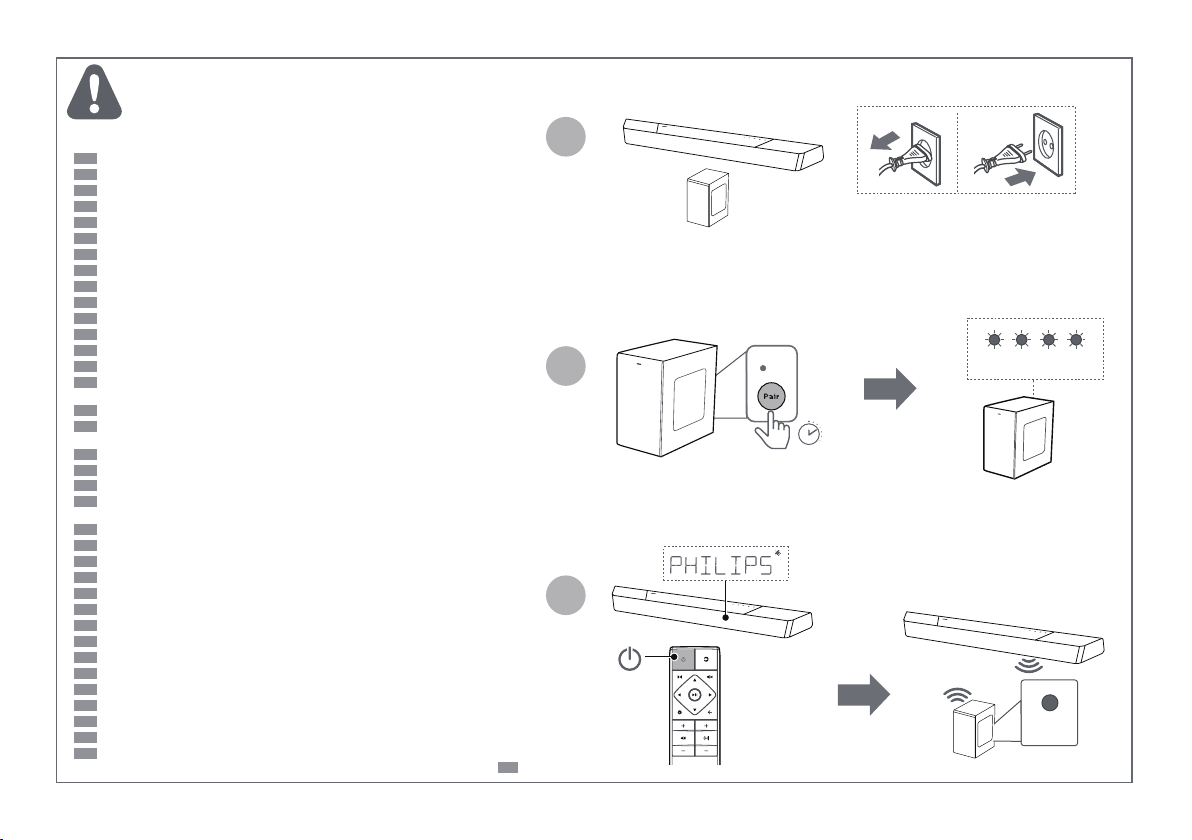 Pair

PHILIPS