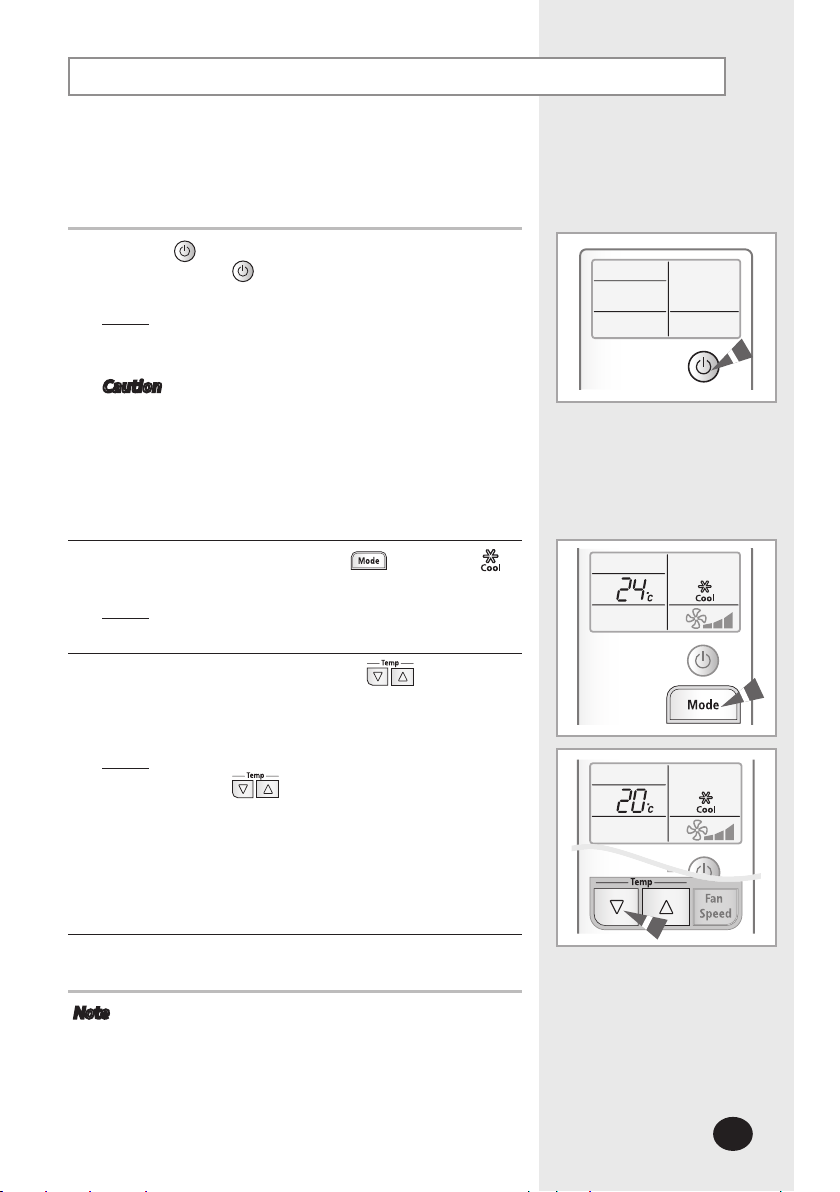 Caution

Mode

Cool

Temp

Temp

Note

24°c

Cool

Mode

20°c

Cool

Temp

Fan Speed