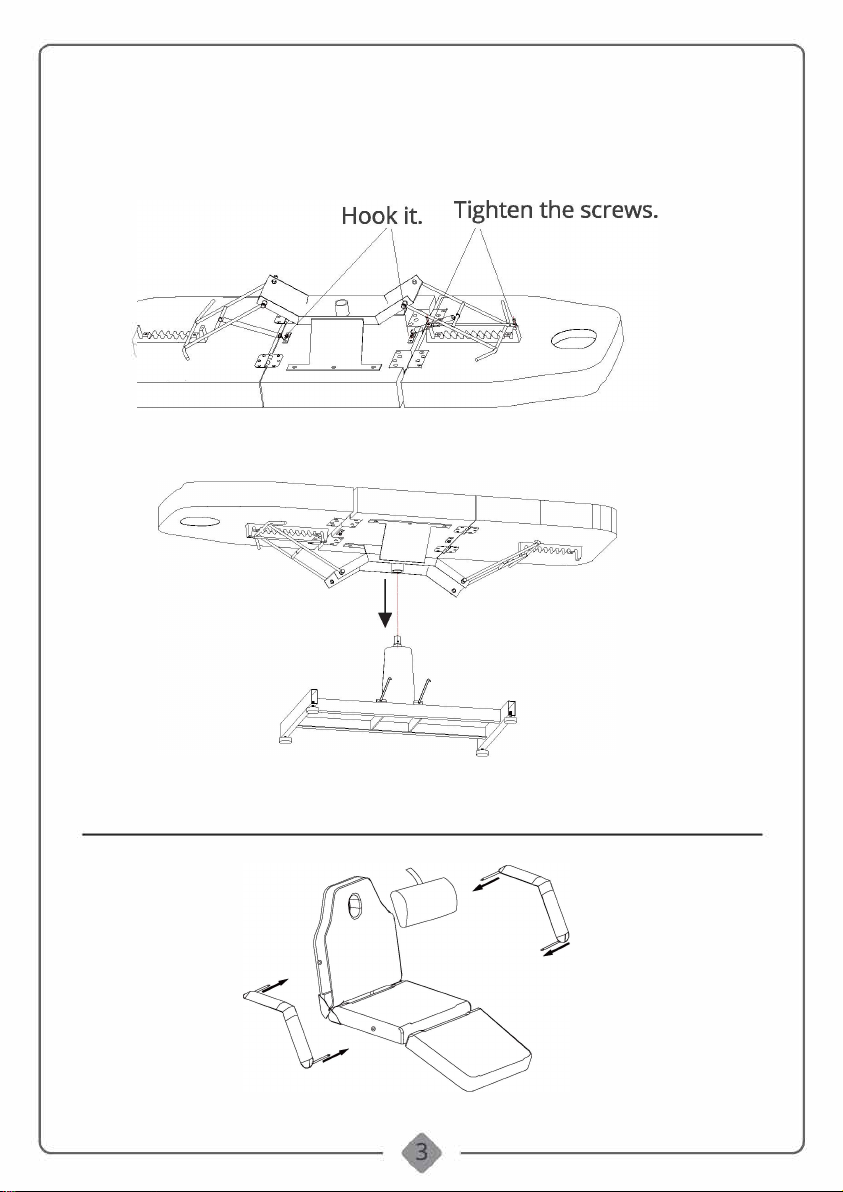 Hook it.

Tighten the screws.

3