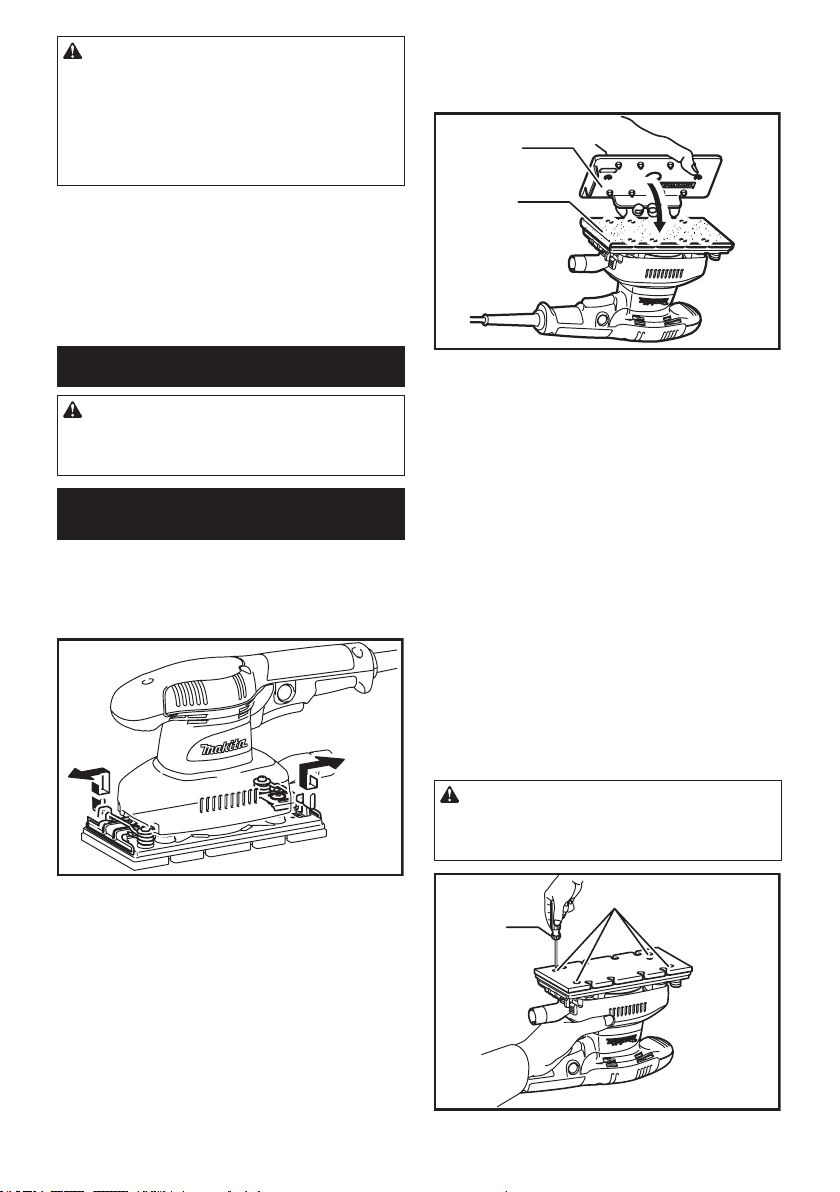 makita