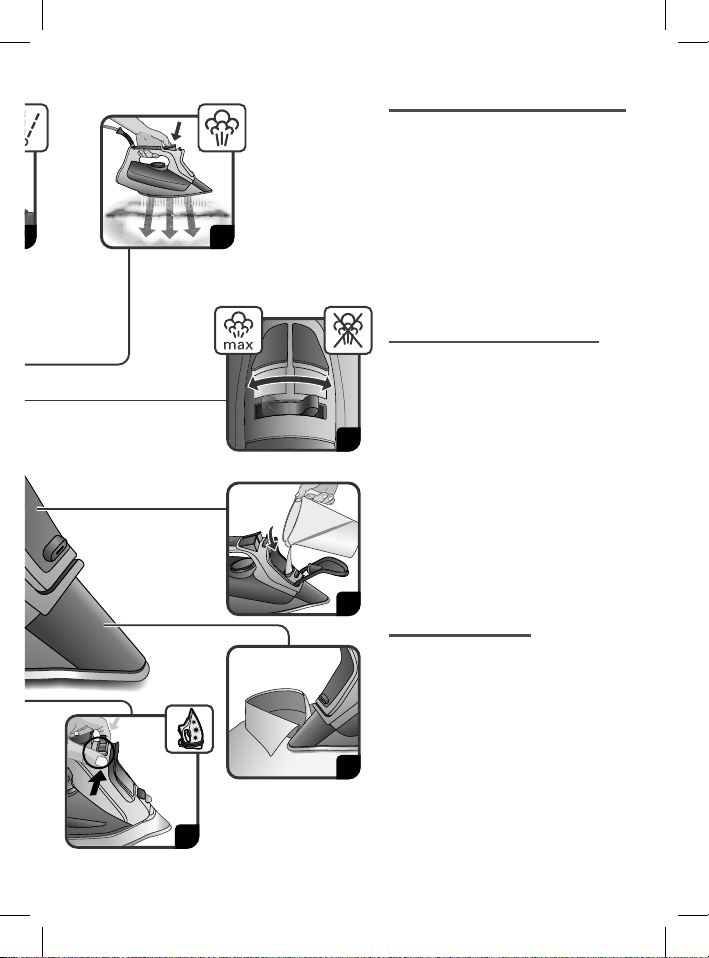 max