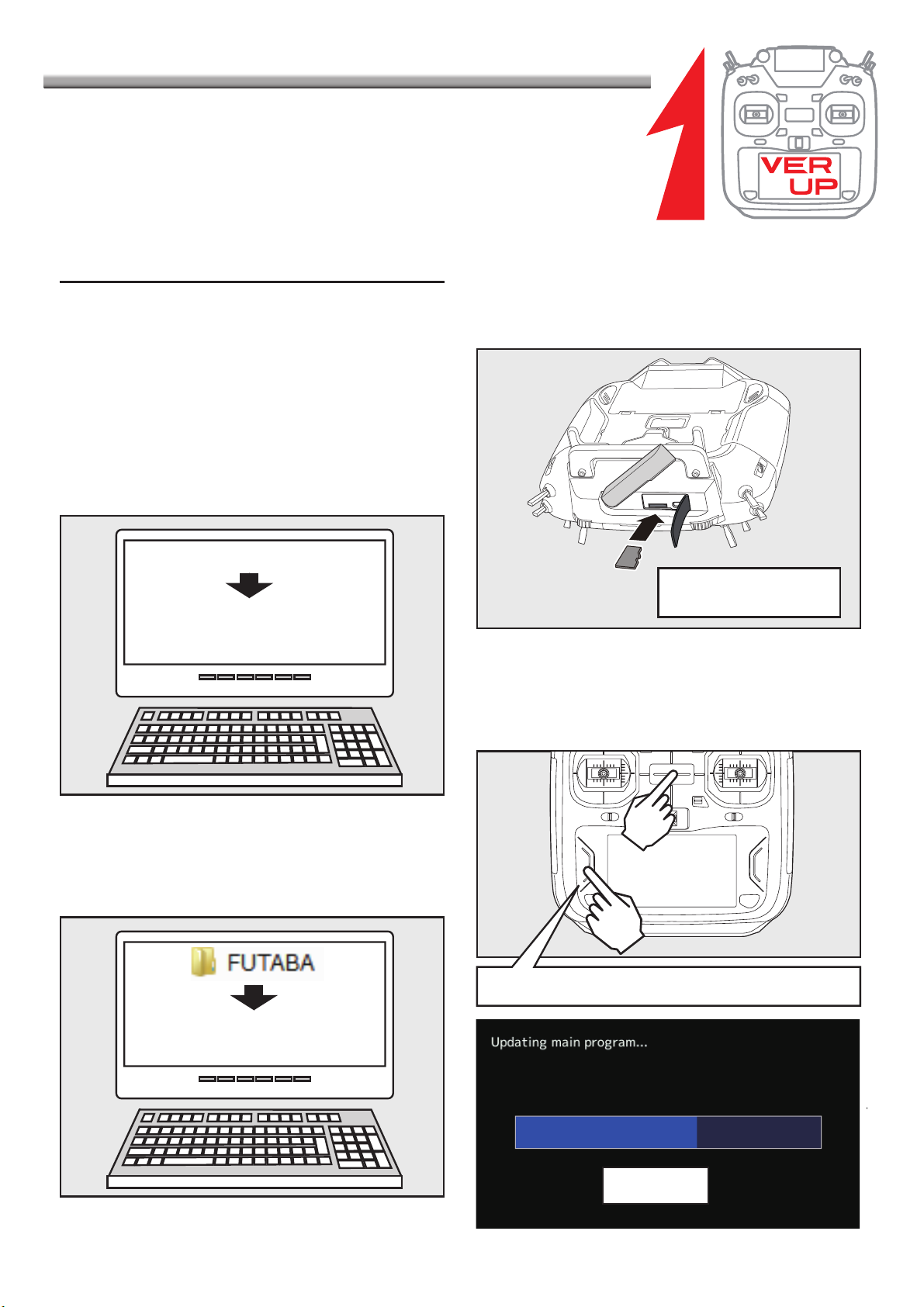 VER
UP

FUTABA

Updating main program...