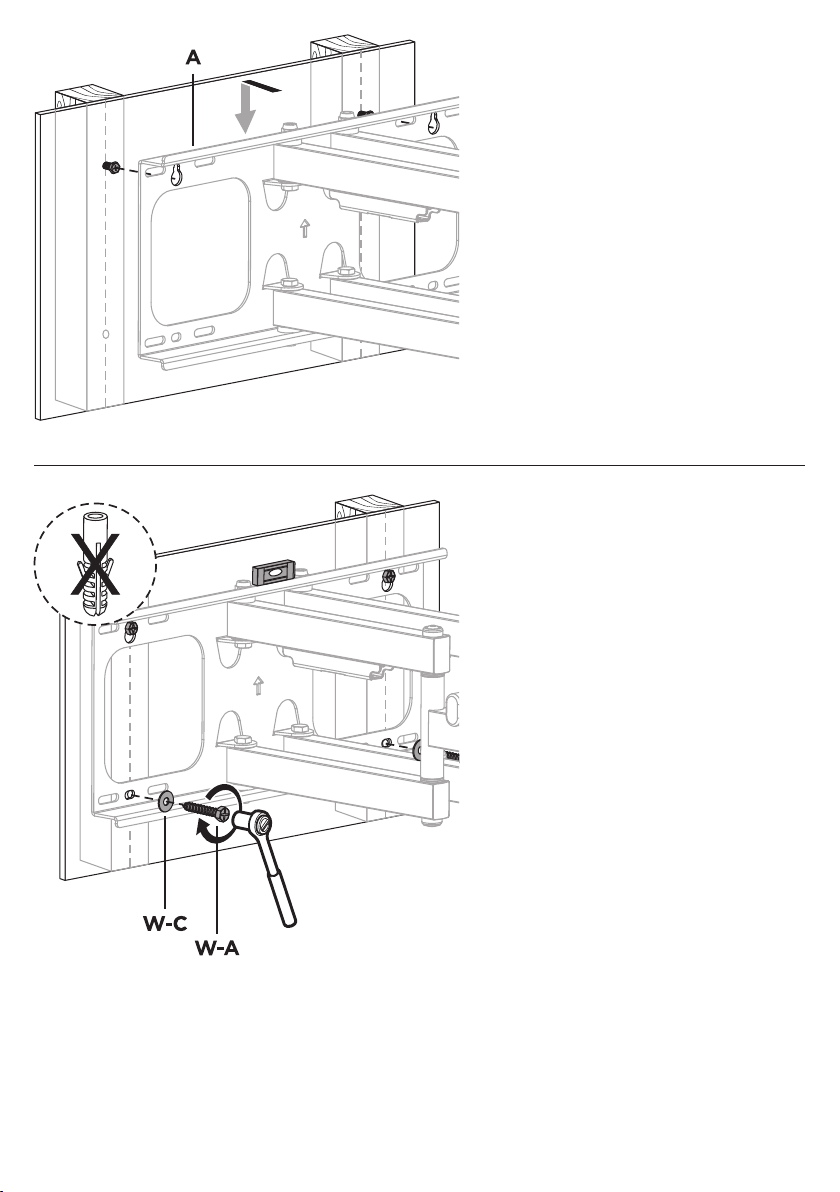 A

W-C
W-A