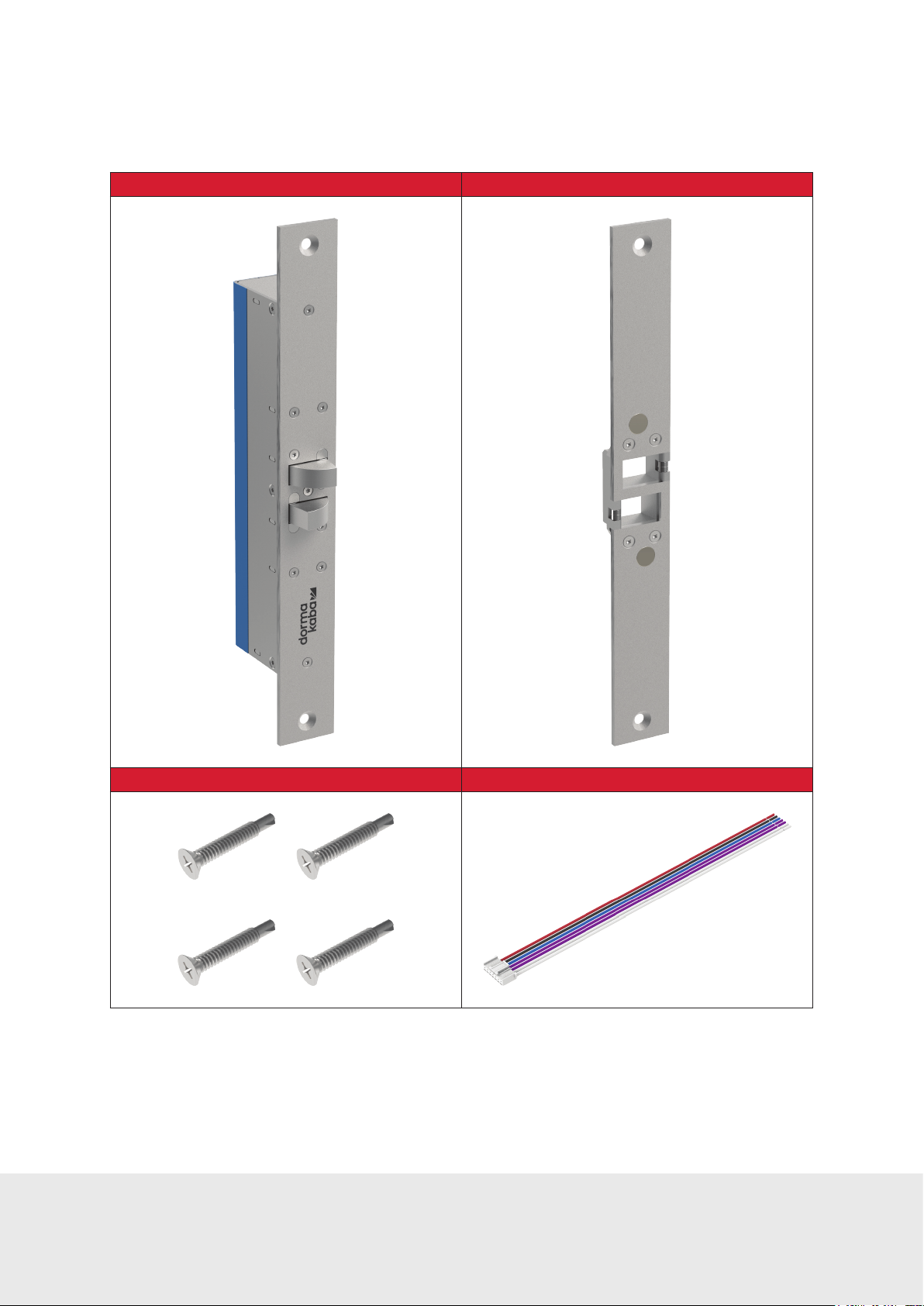 dorma
kaba