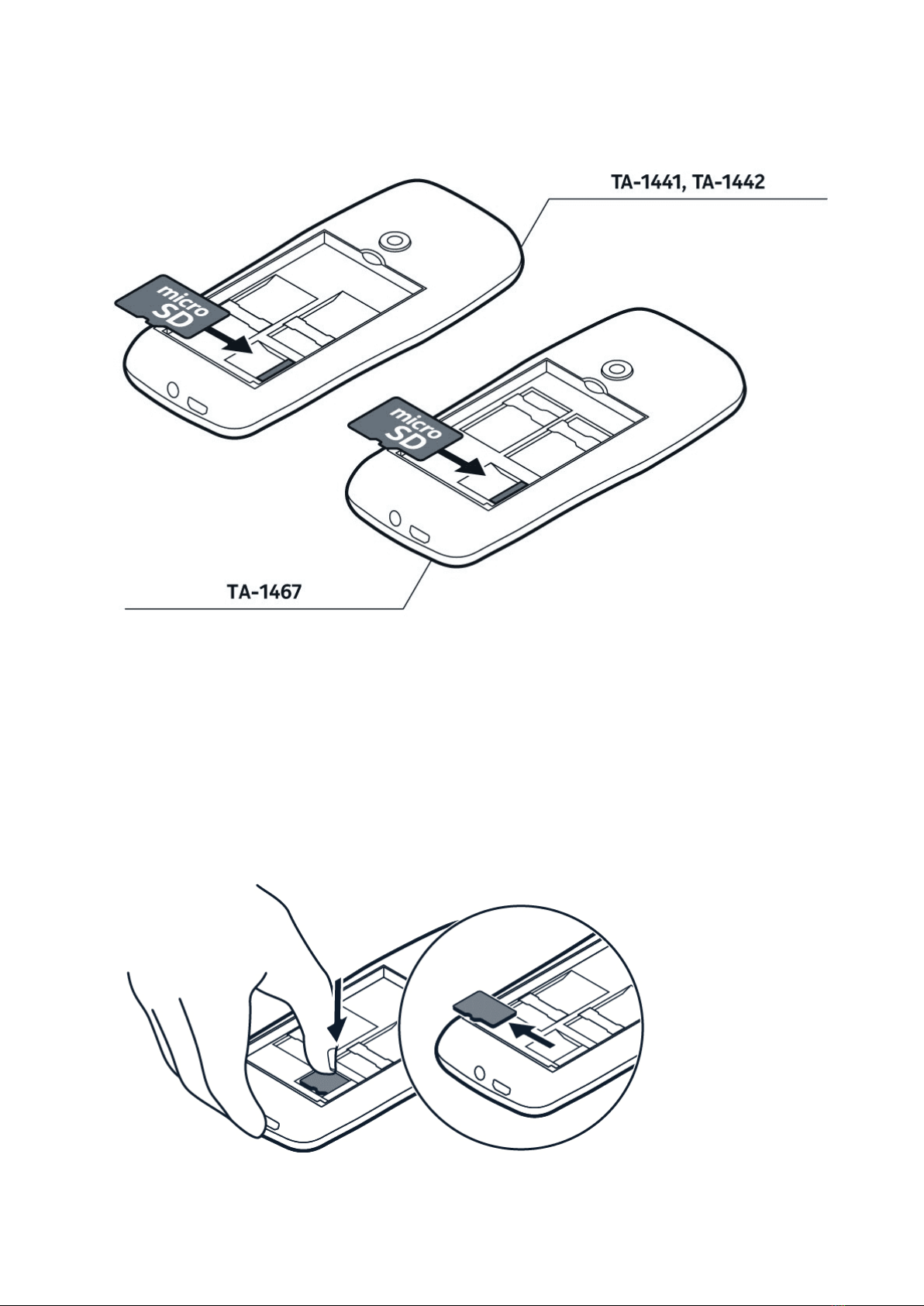 TA-1441, TA-1442

micro SD

micro SD

TA-1467