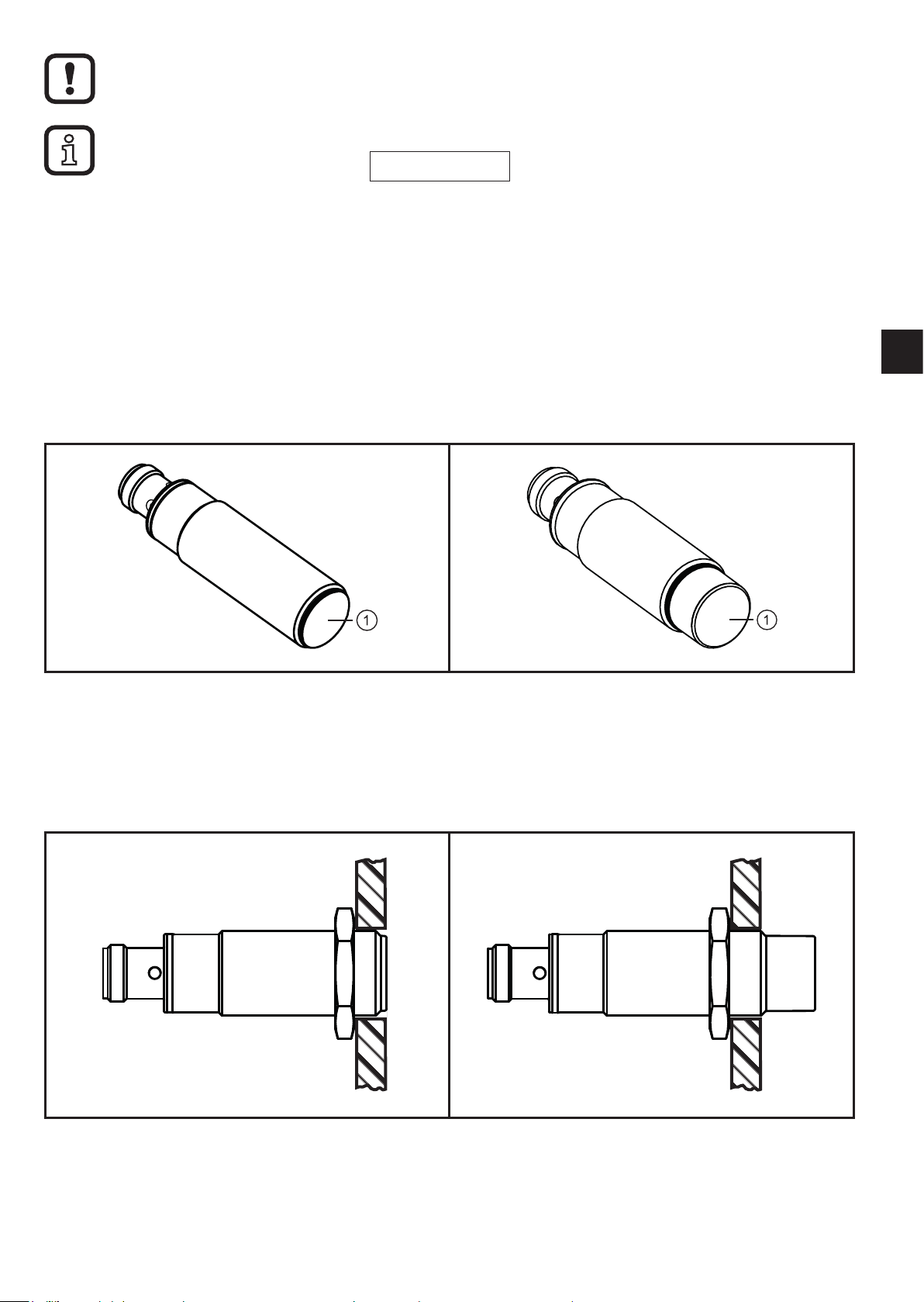 1

1