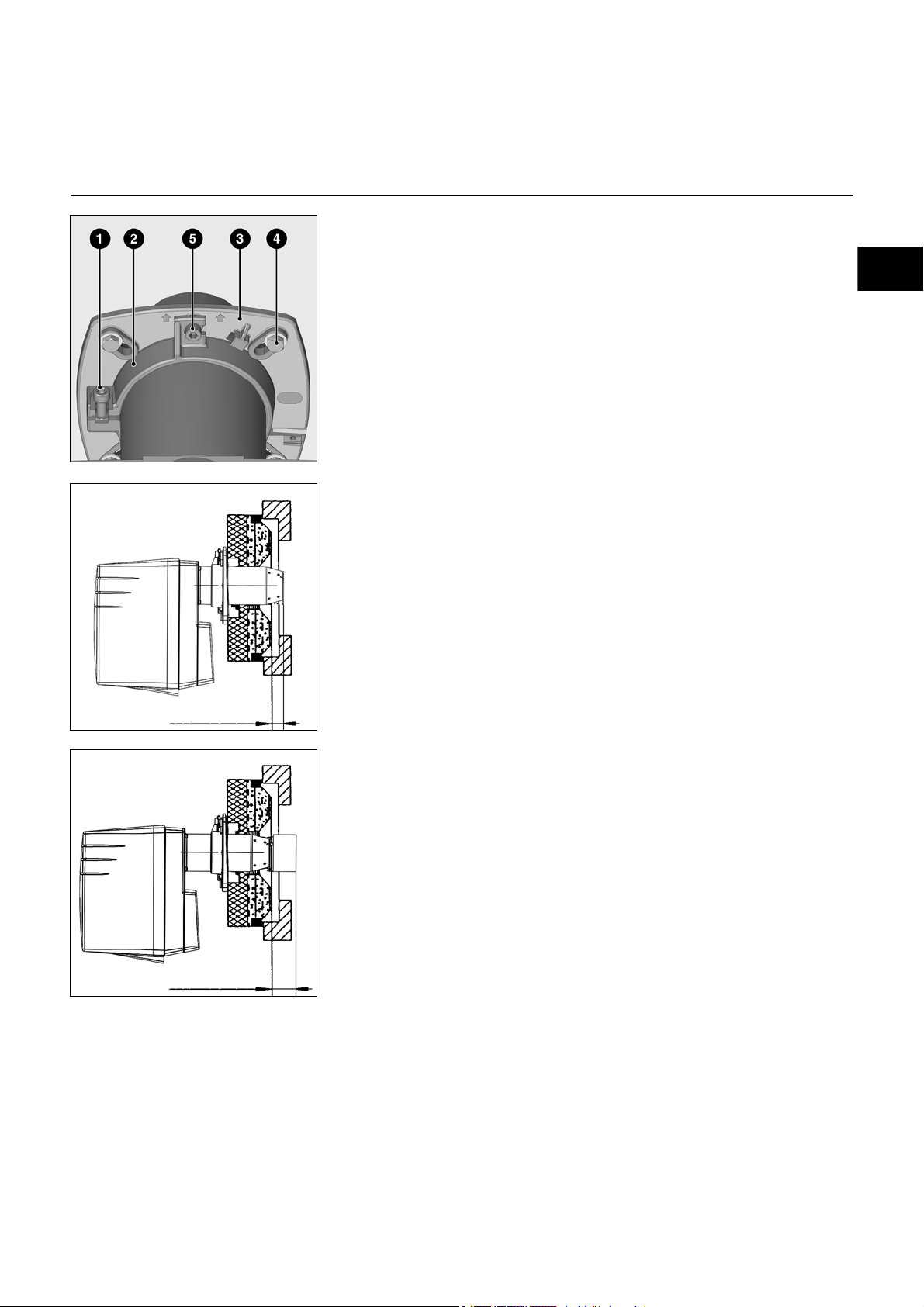 1 2 5 3 4