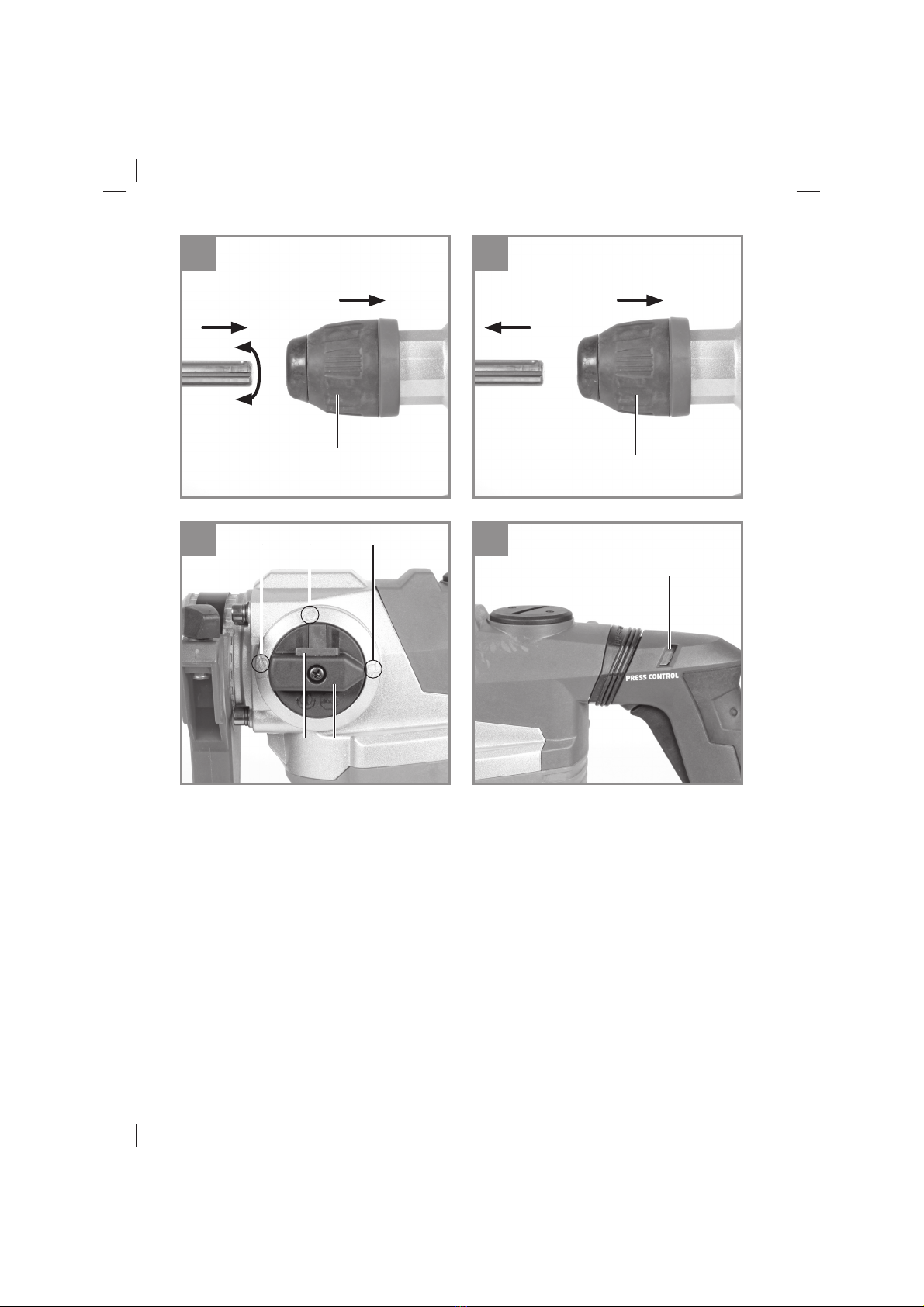 PRESS CONTROL