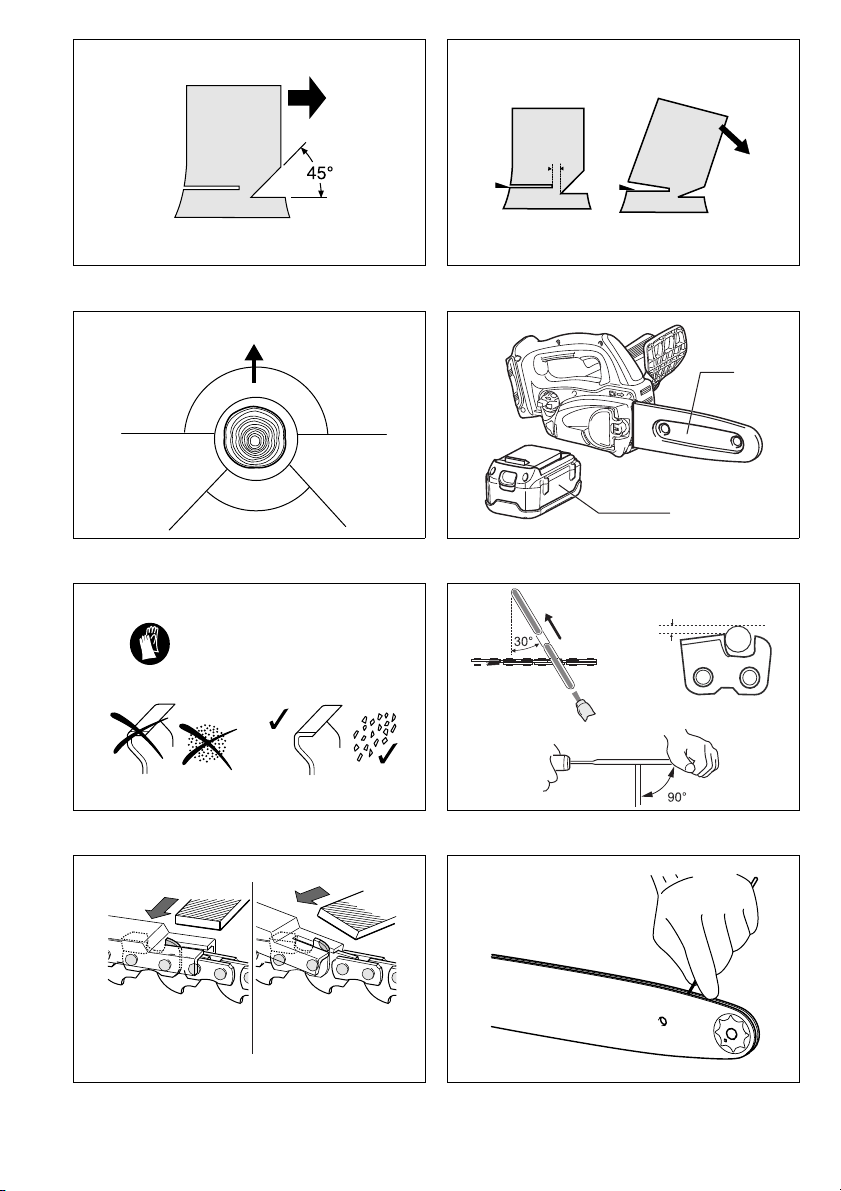 45°

30°

90°