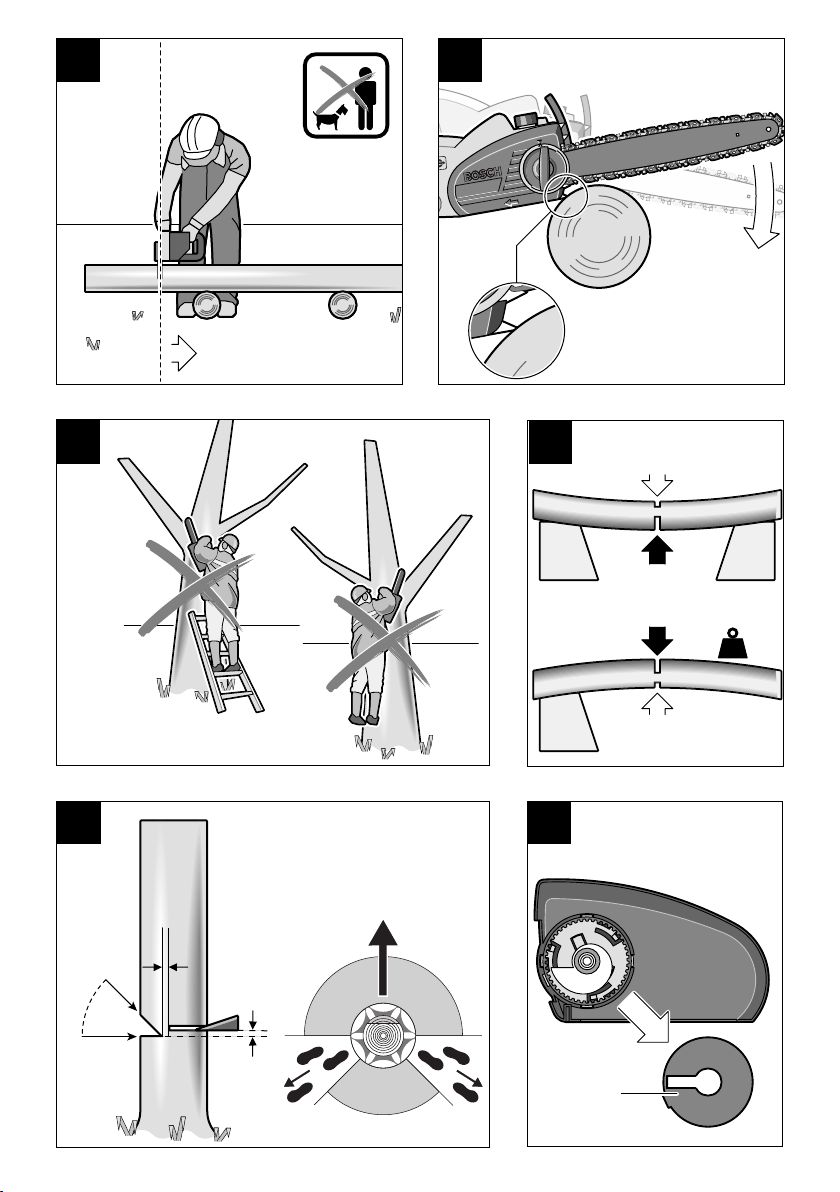 BOSCH