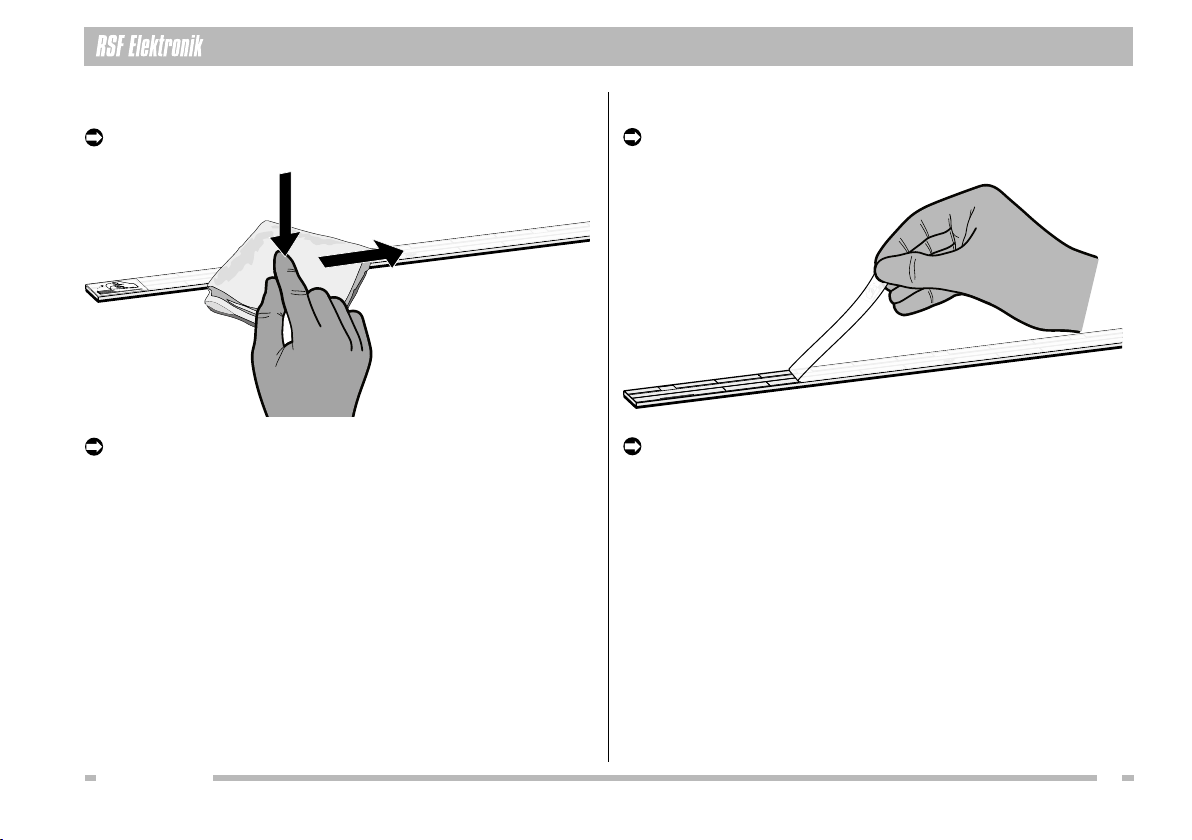 RSF Elektronik