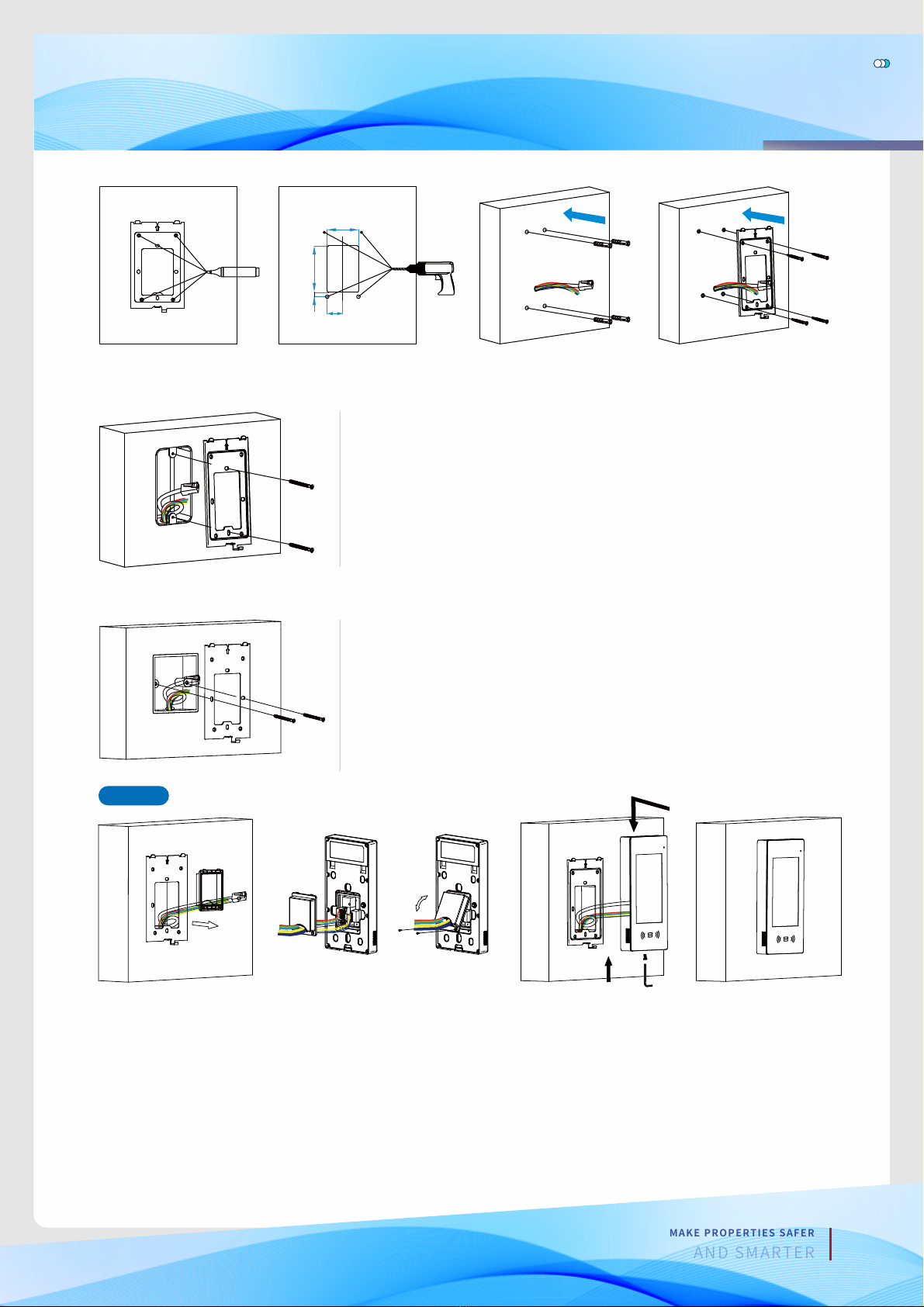 MAKE PROPERTIES SAFER
AND SMARTER