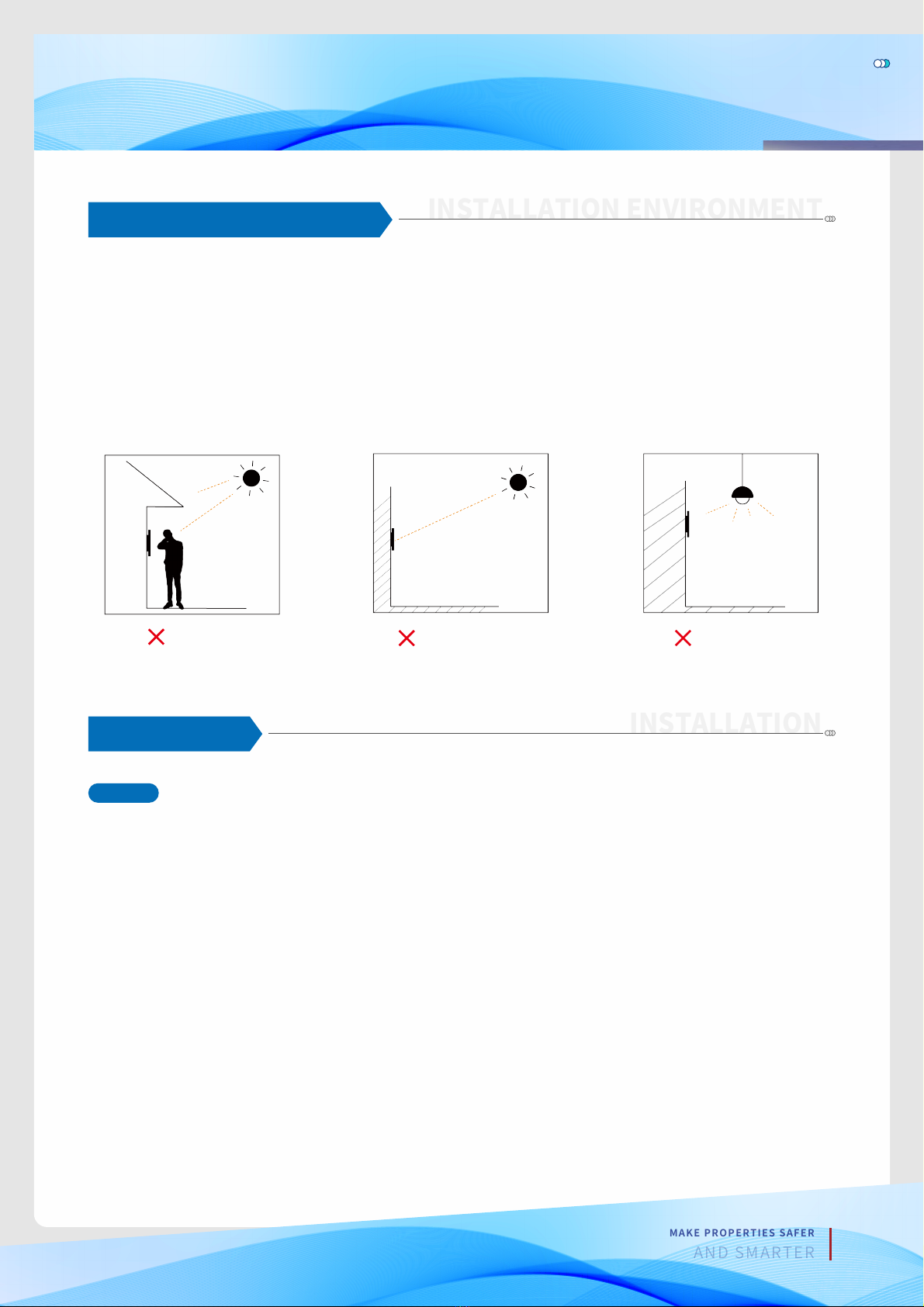 INSTALLATION ENVIRONMENT

INSTALLATION

MAKE PROPERTIES SAFER
AND SMARTER