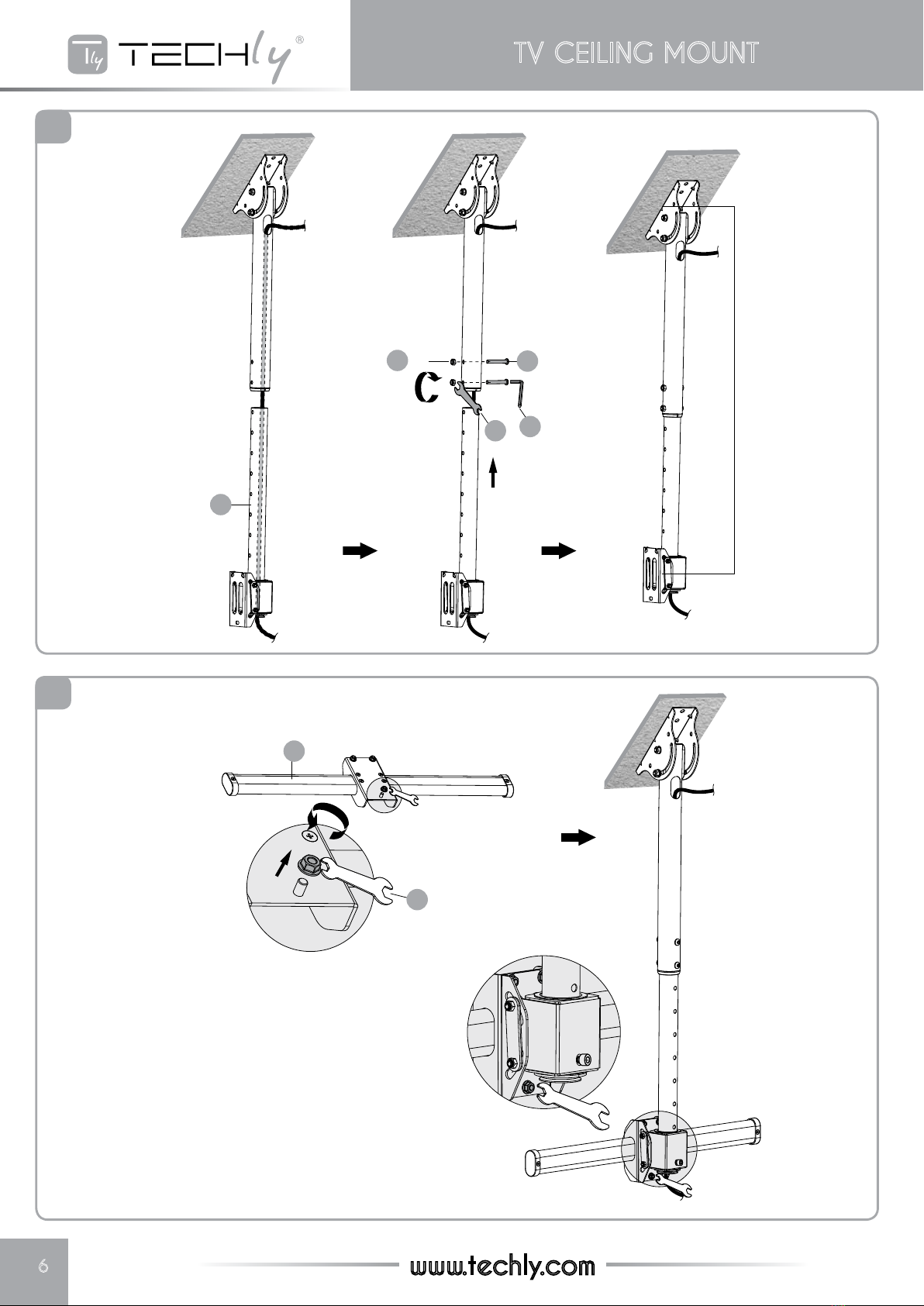 TECHly®

TV CEILING MOUNT

6

www.techly.com