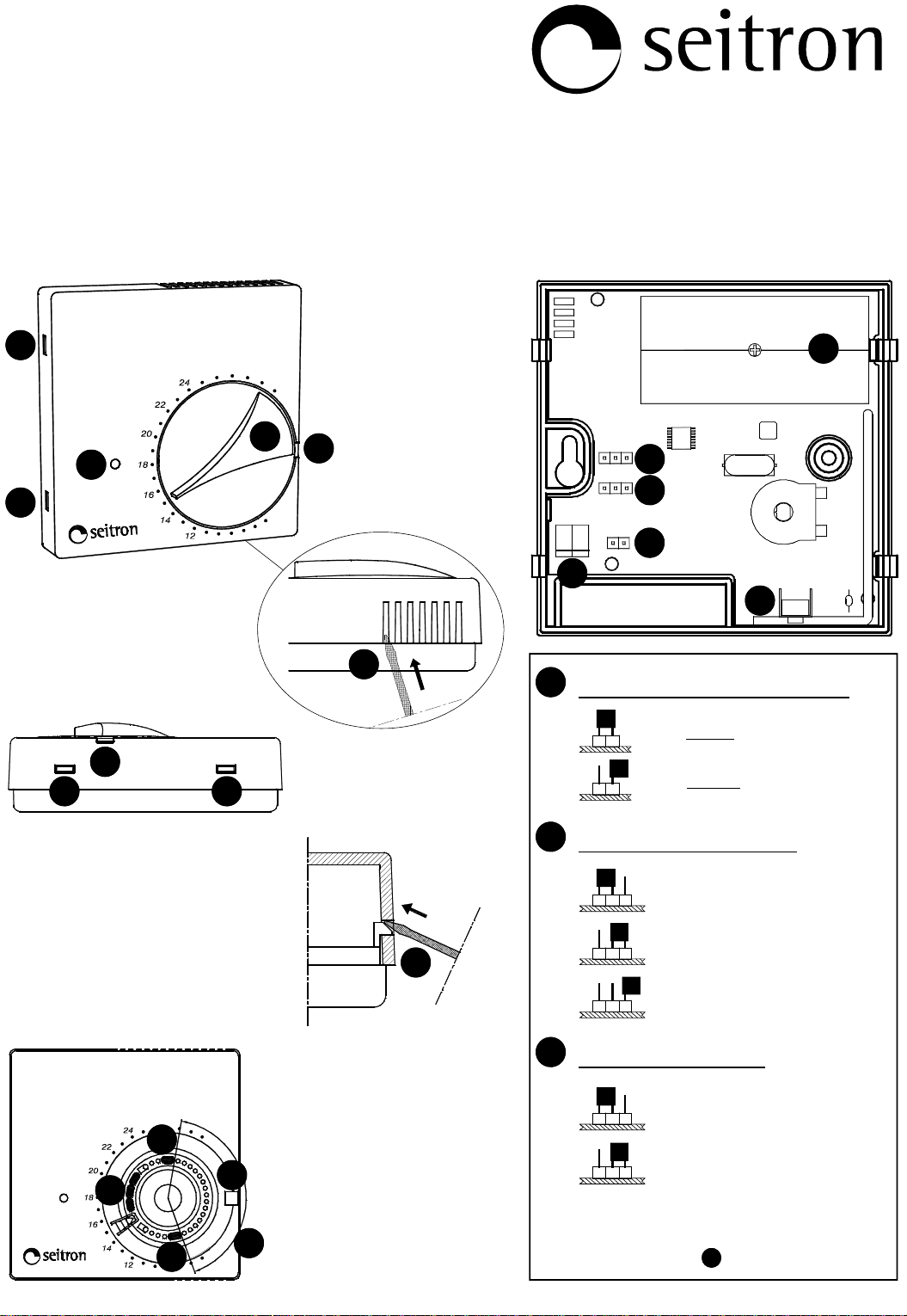 seitron

24
22
20
18
16
14
12
seitron

24
22
20
18
16
14
12
seitron