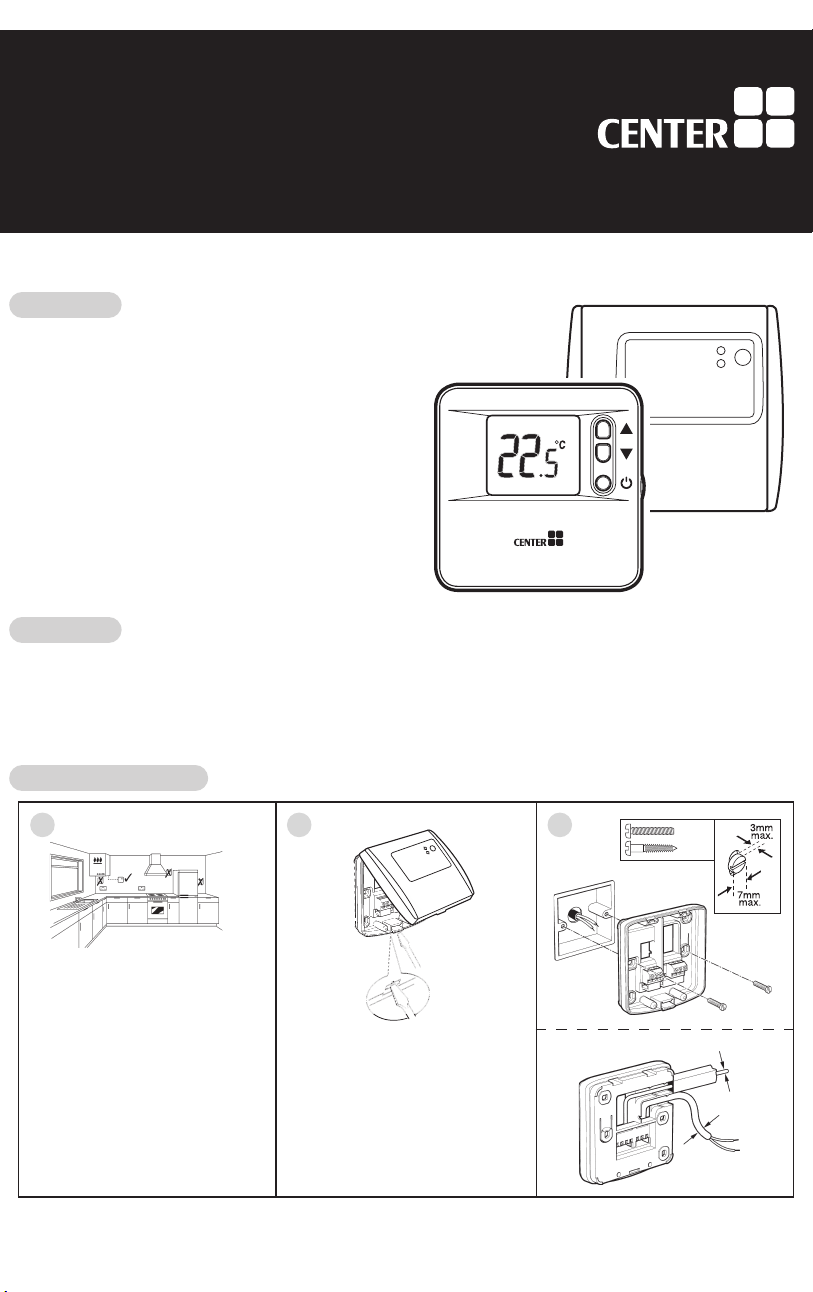 CENTER

22.5 °C

CENTER

3mm max.

7mm max.