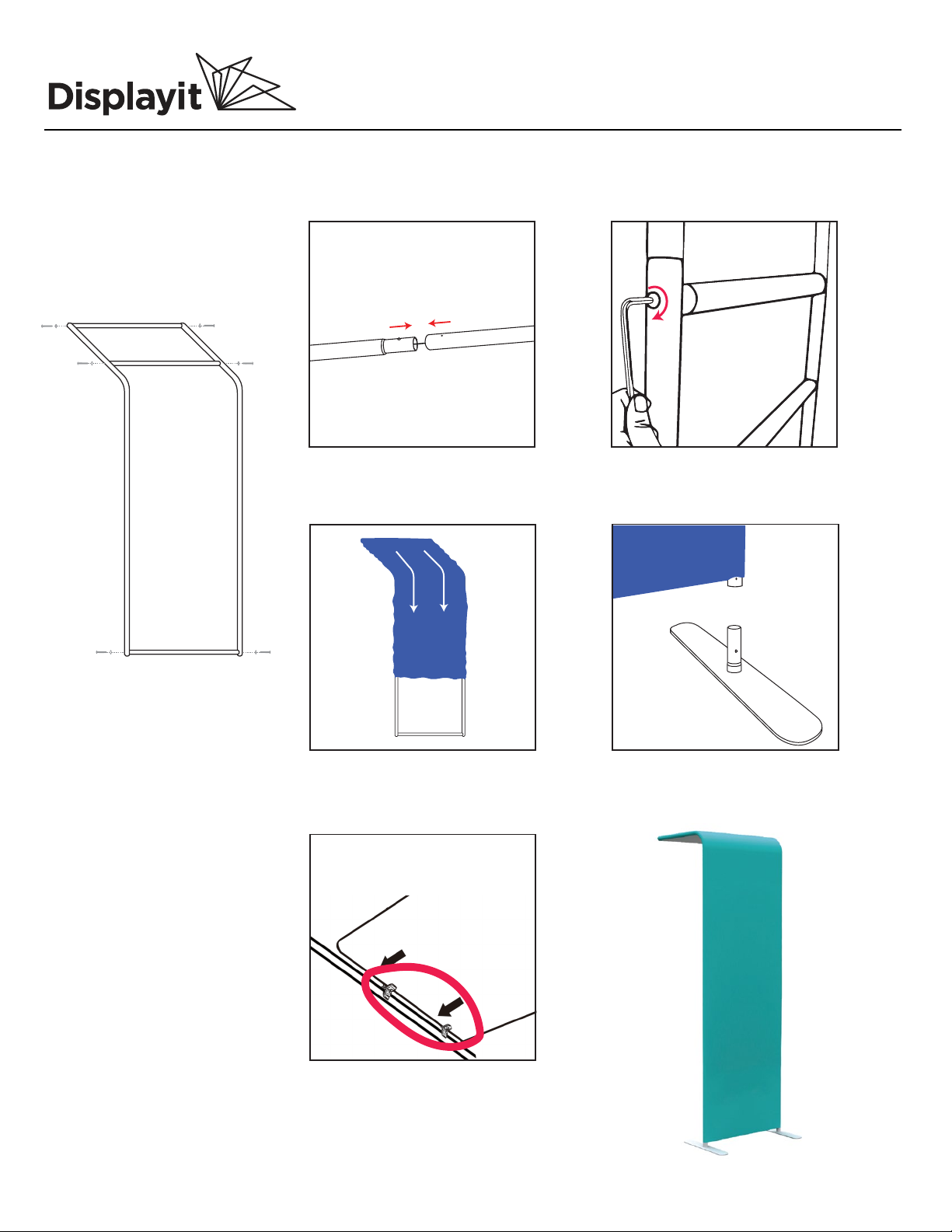 Displayit