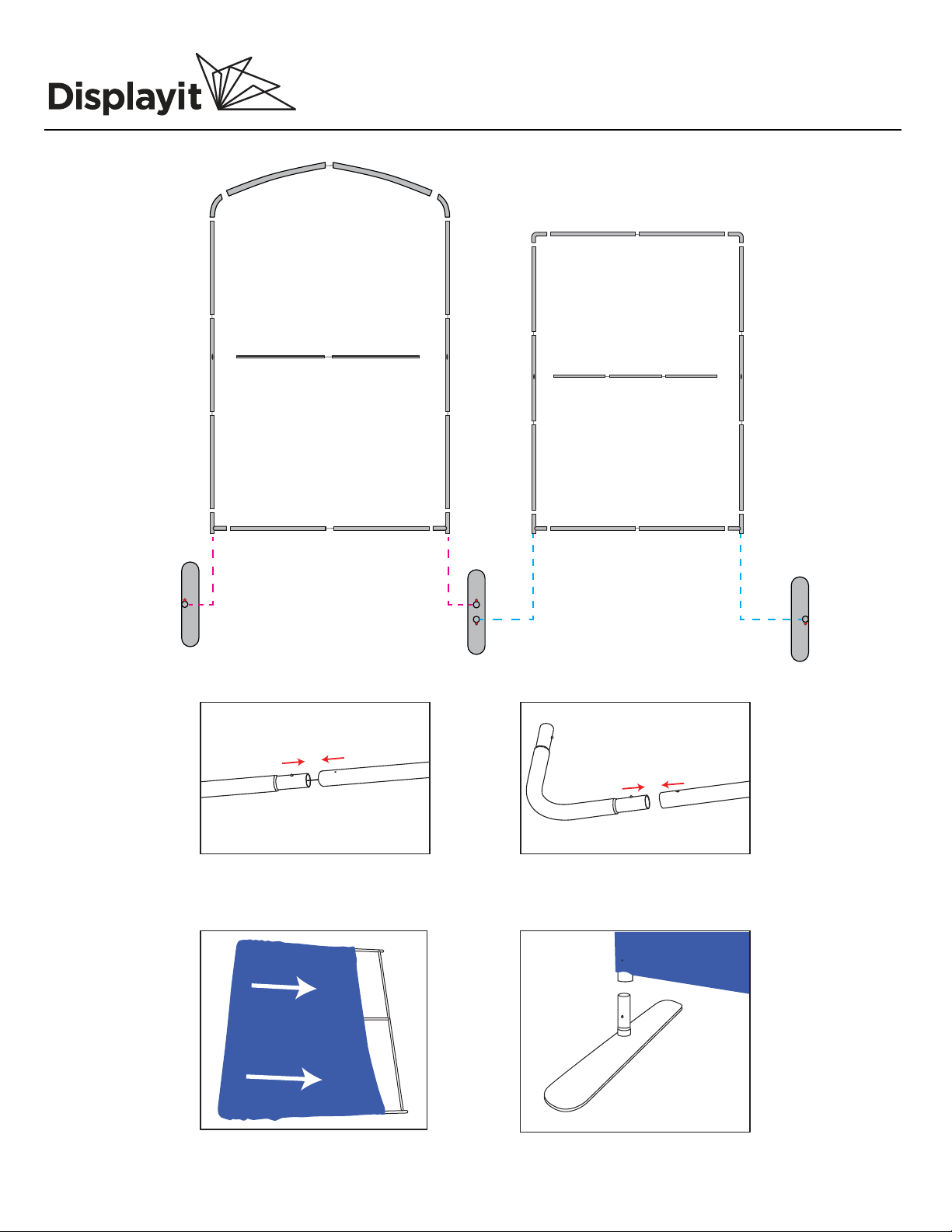 Displayit