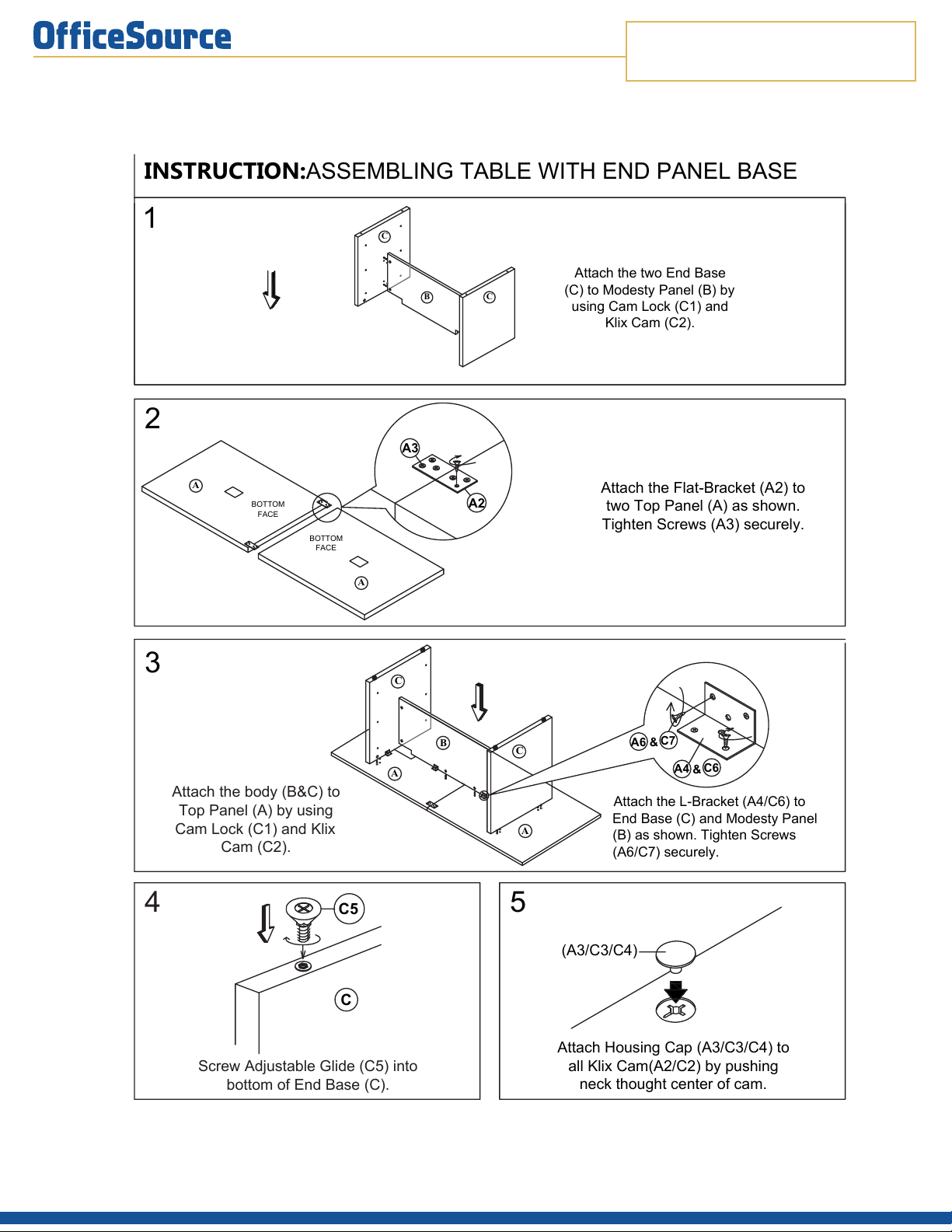 OfficeSource

INSTRUCTION:ASSEMBLING TABLE WITH END PANEL BASE

1

C

B

C

Attach the two End Base (C) to Modesty Panel (B) by using Cam Lock (C1) and Klix Cam (C2).

2

A

BOTTOM FACE

BOTTOM FACE

A

A3

A2

Attach the Flat-Bracket (A2) to two Top Panel (A) as shown. Tighten Screws (A3) securely.

3

C

B

C

A

A

A6 & C7

A4 & C6

Attach the body (B&C) to Top Panel (A) by using Cam Lock (C1) and Klix Cam (C2).

Attach the L-Bracket (A4/C6) to End Base (C) and Modesty Panel (B) as shown. Tighten Screws (A6/C7) securely.

4

C5

C

Screw Adjustable Glide (C5) into bottom of End Base (C).

5

(A3/C3/C4)

Attach Housing Cap (A3/C3/C4) to all Klix Cam(A2/C2) by pushing neck thought center of cam.