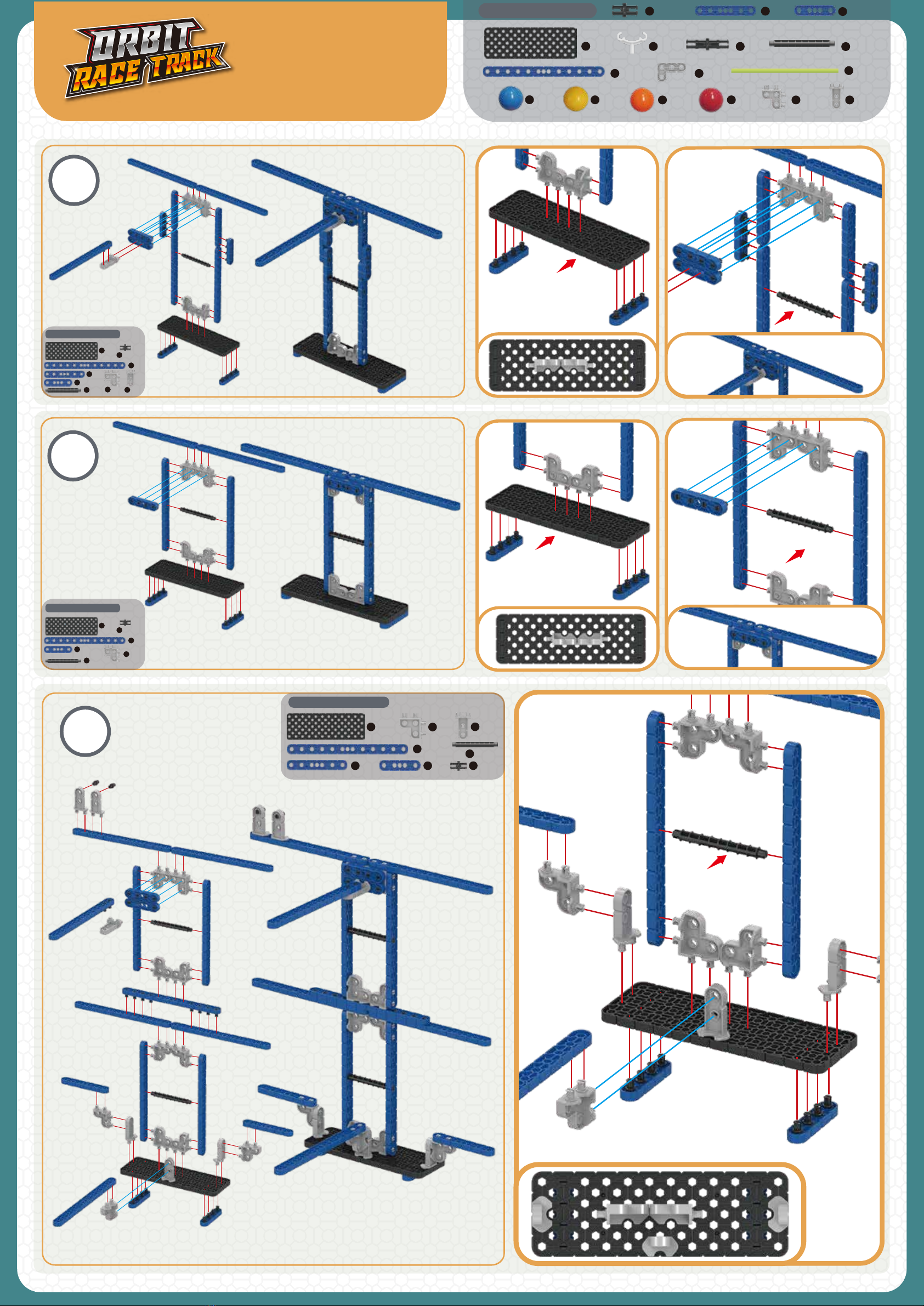 ORBIT RACE TRACK