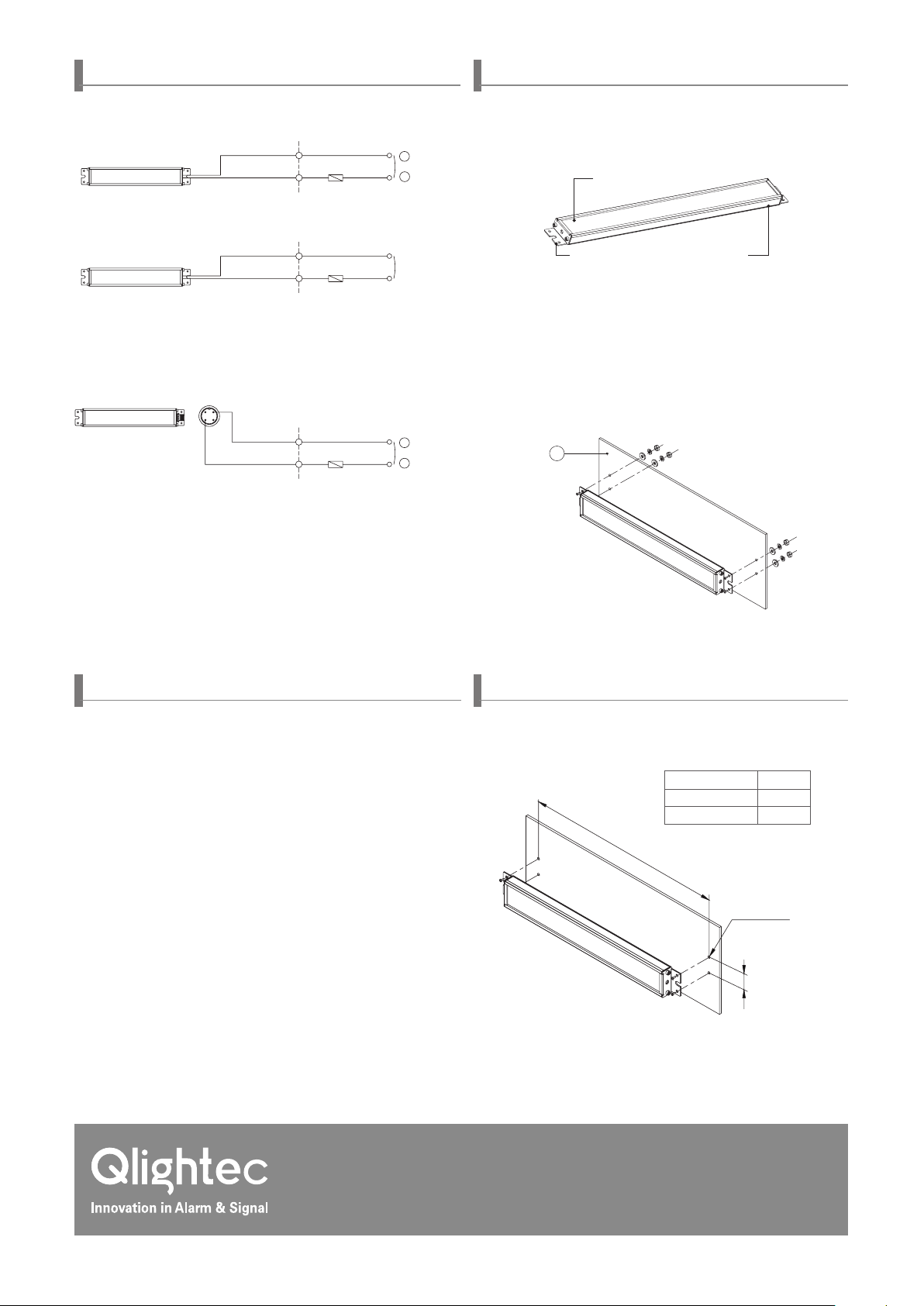 Qlightec
Innovation in Alarm & Signal