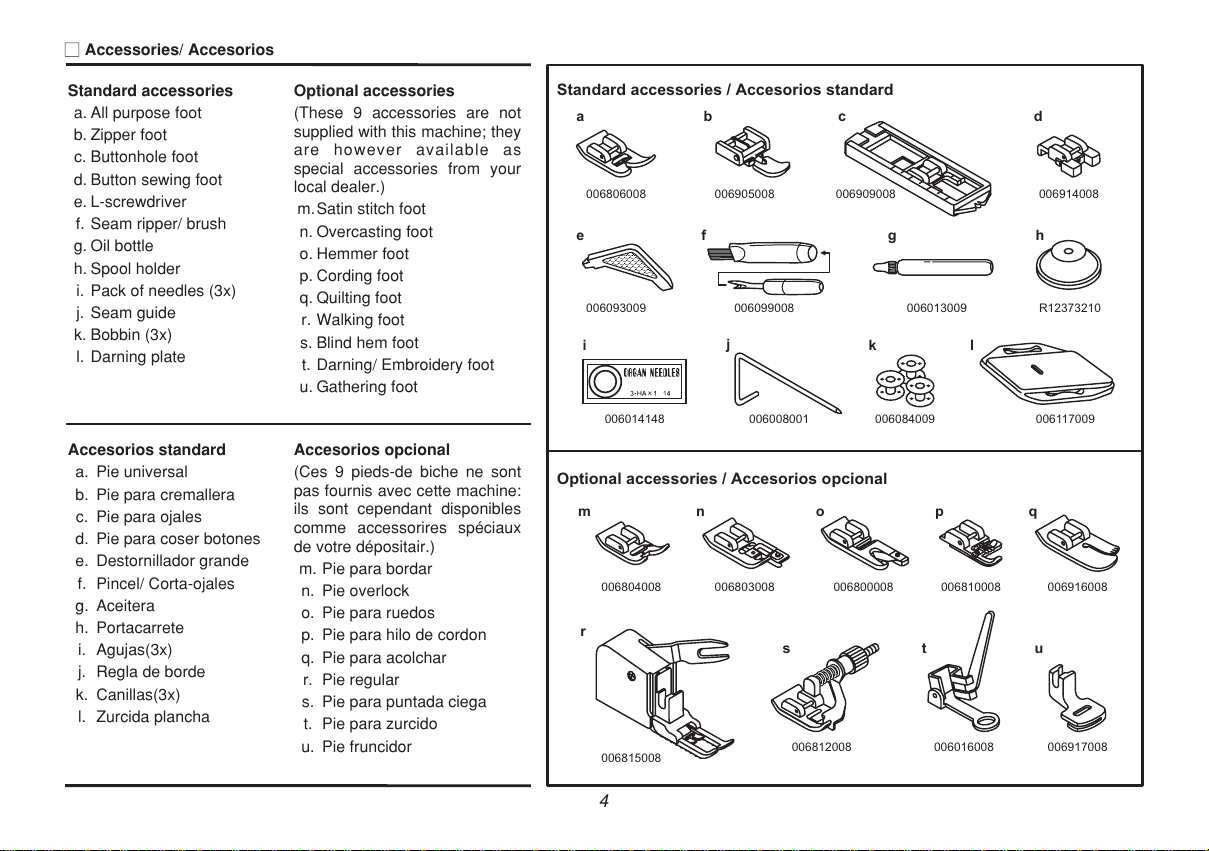 Accessories/ Accesorios

Standard accessories
a. All purpose foot
b. Zipper foot
c. Buttonhole foot
d. Button sewing foot
e. L-screwdriver
f. Seam ripper/ brush
g. Oil bottle
h. Spool holder
i. Pack of needles (3x)
j. Seam guide
k. Bobbin (3x)
l. Darning plate

Optional accessories
(These 9 accessories are not supplied with this machine; they are however available as special accessories from your local dealer.)
m. Satin stitch foot
n. Overcasting foot
o. Hemmer foot
p. Cording foot
q. Quilting foot
r. Walking foot
s. Blind hem foot
t. Darning/ Embroidery foot
u. Gathering foot

Accesorios standard
a. Pie universal
b. Pie para cremallera
c. Pie para ojales
d. Pie para coser botones
e. Destornillador grande
f. Pincel/ Corta-ojales
g. Aceitera
h. Portacarrete
i. Agujas(3x)
j. Regla de borde
k. Canillas(3x)
l. Zurcida plancha

Accesorios opcional
(Ces 9 pieds-de biche ne sont pas fournis avec cette machine: ils sont cependant disponibles comme accessorires spéciaux de votre dépositair.)
m. Pie para bordar
n. Pie overlock
o. Pie para ruedos
p. Pie para hilo de cordon
q. Pie para acolchar
r. Pie regular
s. Pie para puntada ciega
t. Pie para zurcido
u. Pie fruncidor

Standard accessories / Accesorios standard
a
006806008
b
006905008
c
006909008
d
006914008
e
006093009
f
006099008
g
006013009
h
R12373210
i
ORGAN NEEDLES
3-HA × 1 14
006014148
j
006008001
k
006084009
l
006117009

Optional accessories / Accesorios opcional
m
006804008
n
006803008
o
006800008
p
006810008
q
006916008
r
006815008
s
006812008
t
006016008
u
006917008

4